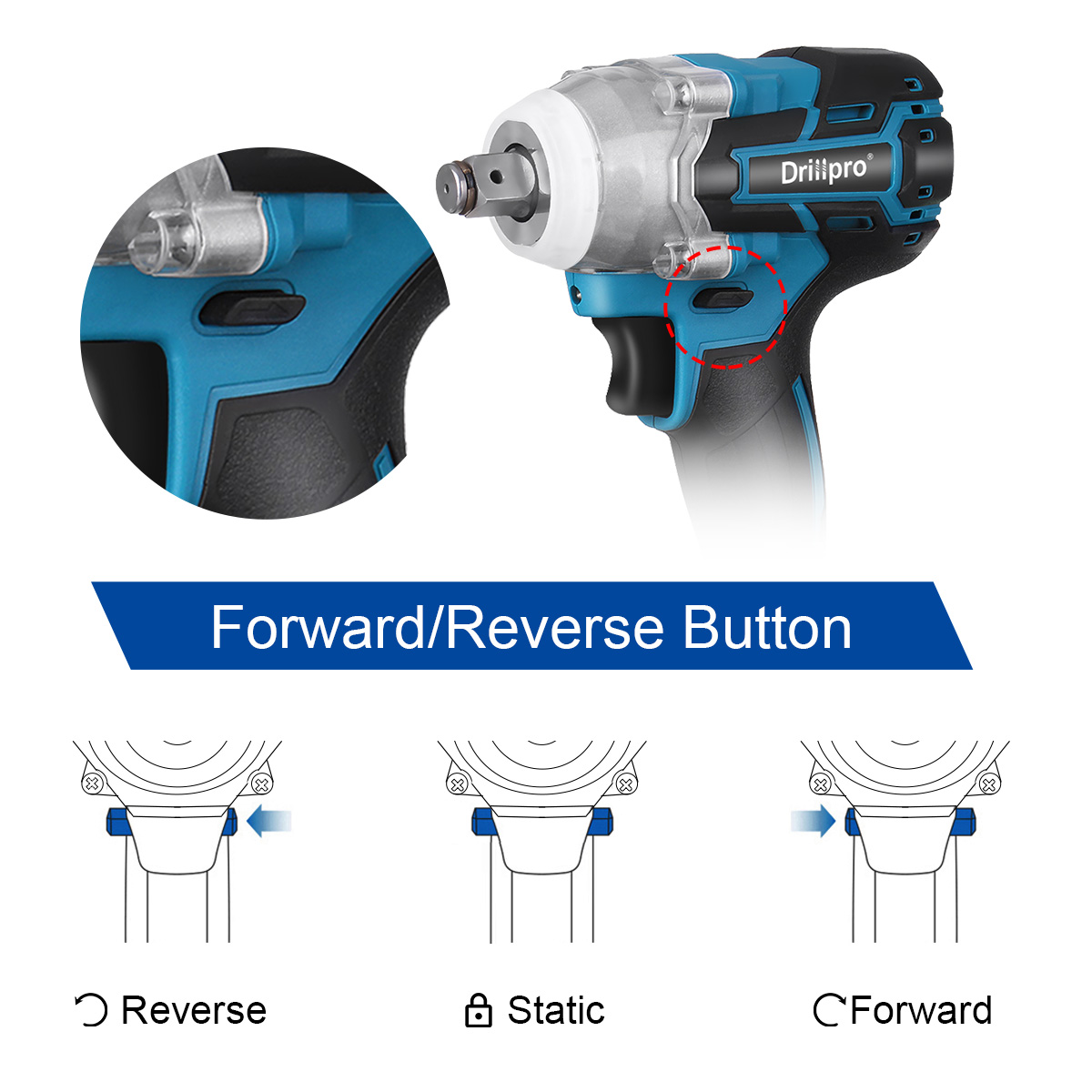 Drillpro®

Forward/Reverse Button

Reverse

Static

Forward