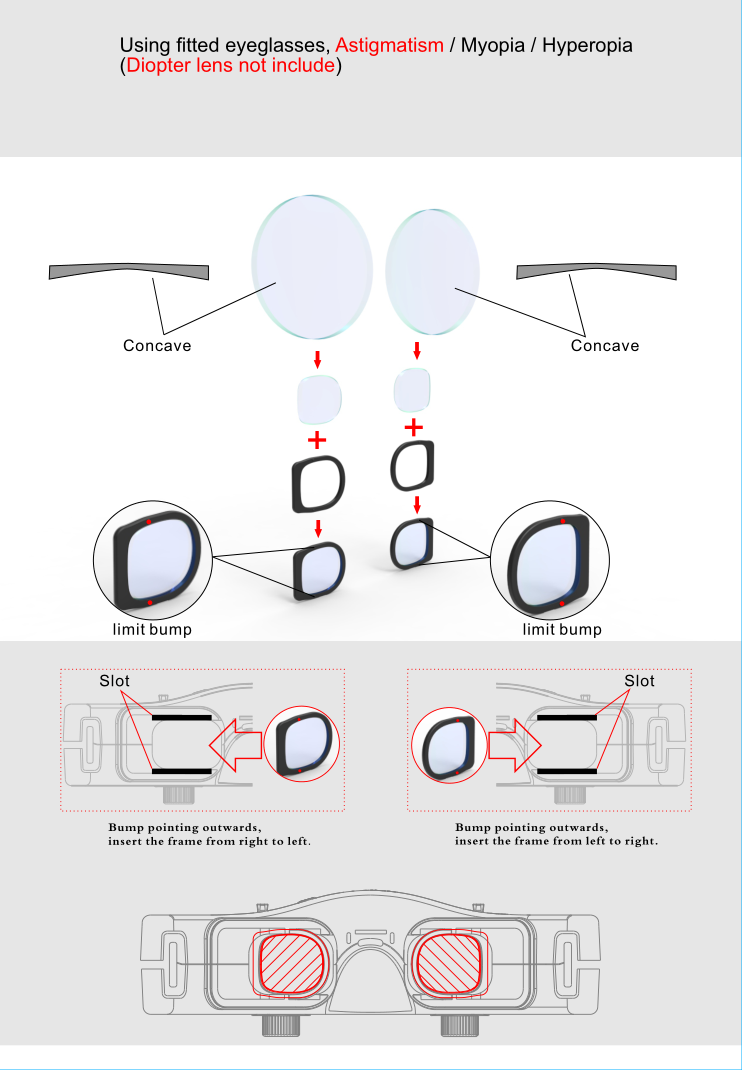 Using fitted eyeglasses, Astigmatism / Myopia / Hyperopia
(Diopter lens not include)

Concave

Concave

limit bump

limit bump

Slot

Slot

Bump pointing outwards,
insert the frame from right to left.

Bump pointing outwards,
insert the frame from left to right.