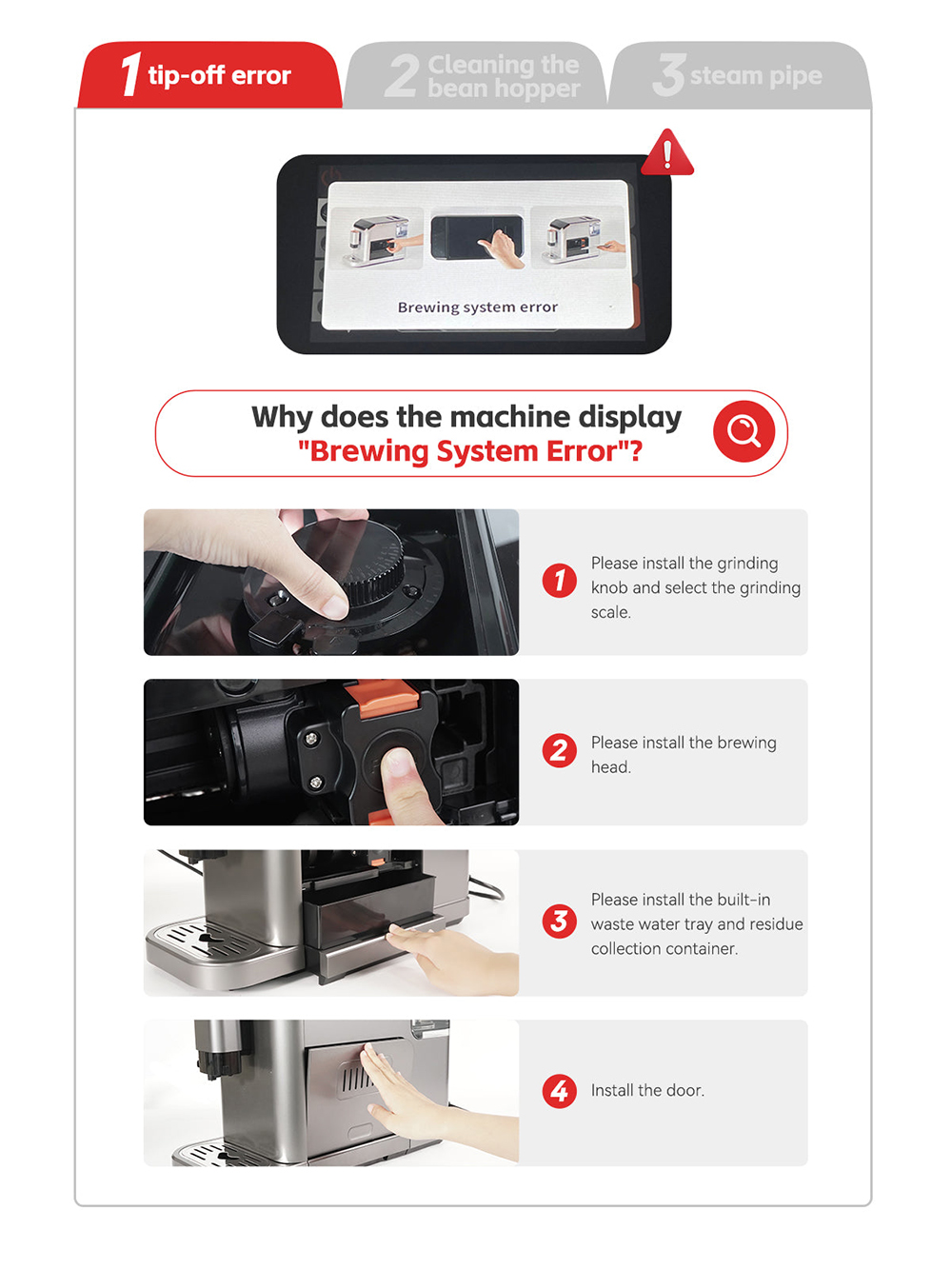 1 tip-off error

2 Cleaning the bean hopper

3 steam pipe

Brewing system error

Why does the machine display "Brewing System Error"?

1 Please install the grinding knob and select the grinding scale.

2 Please install the brewing head.

3 Please install the built-in waste water tray and residue collection container.

4 Install the door.