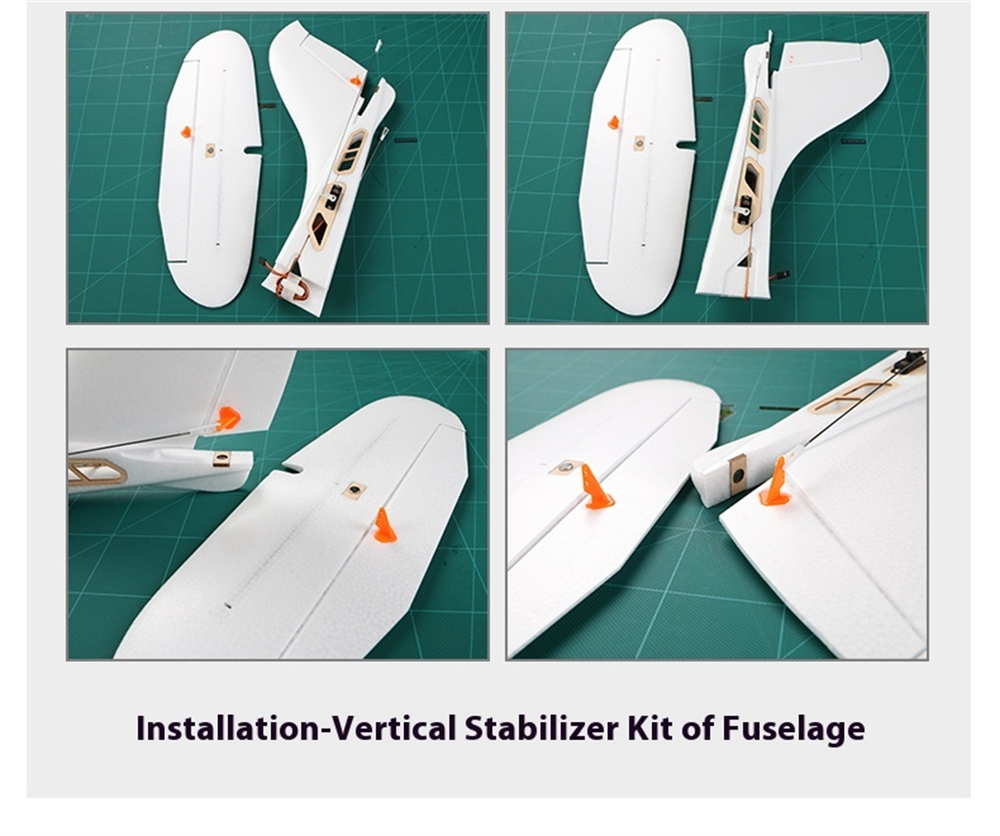 Installation-Vertical Stabilizer Kit of Fuselage