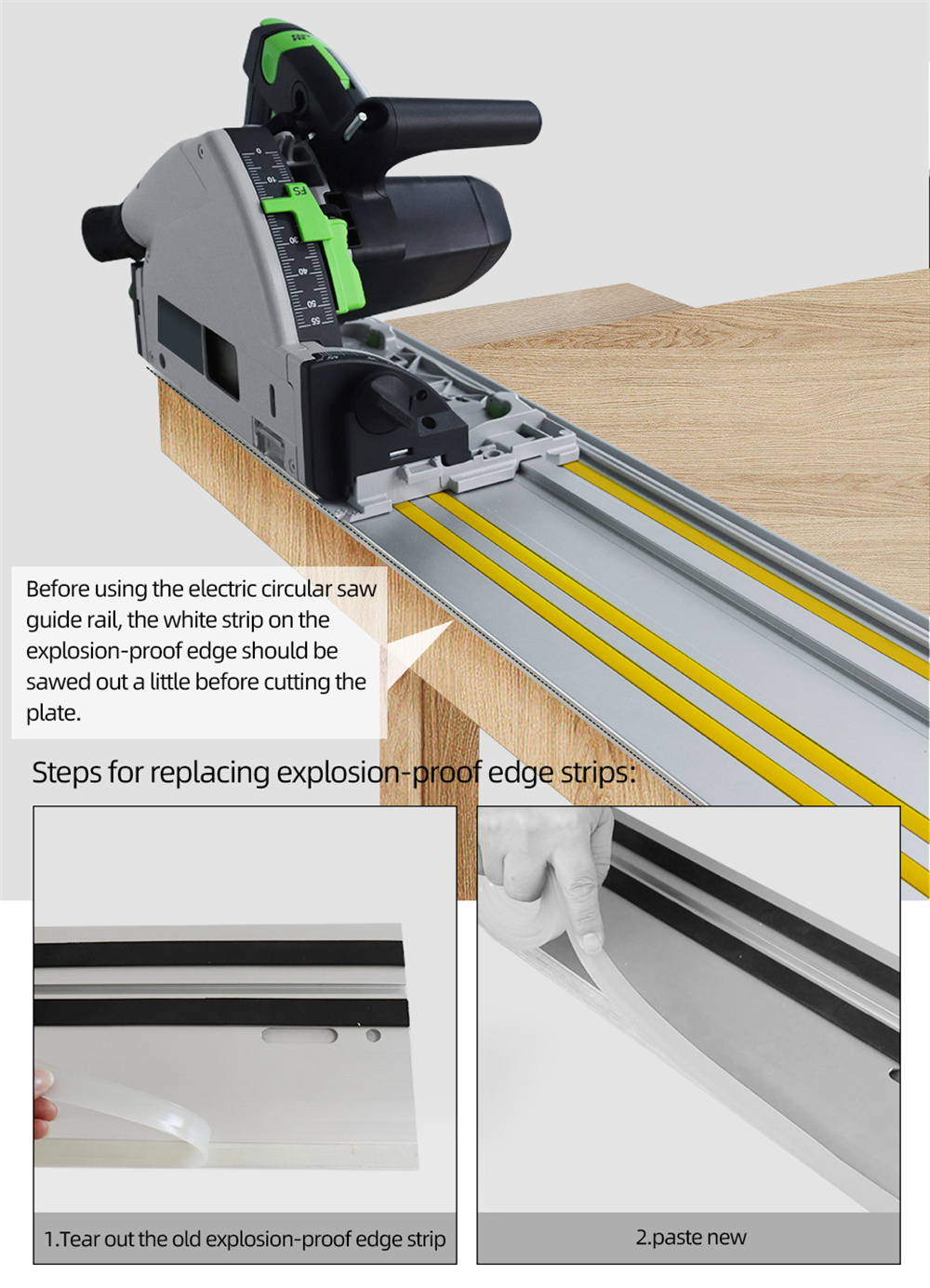 Before using the electric circular saw guide rail, the white strip on the explosion-proof edge should be sawed out a little before cutting the plate.

Steps for replacing explosion-proof edge strips:

1.Tear out the old explosion-proof edge strip

2.paste new