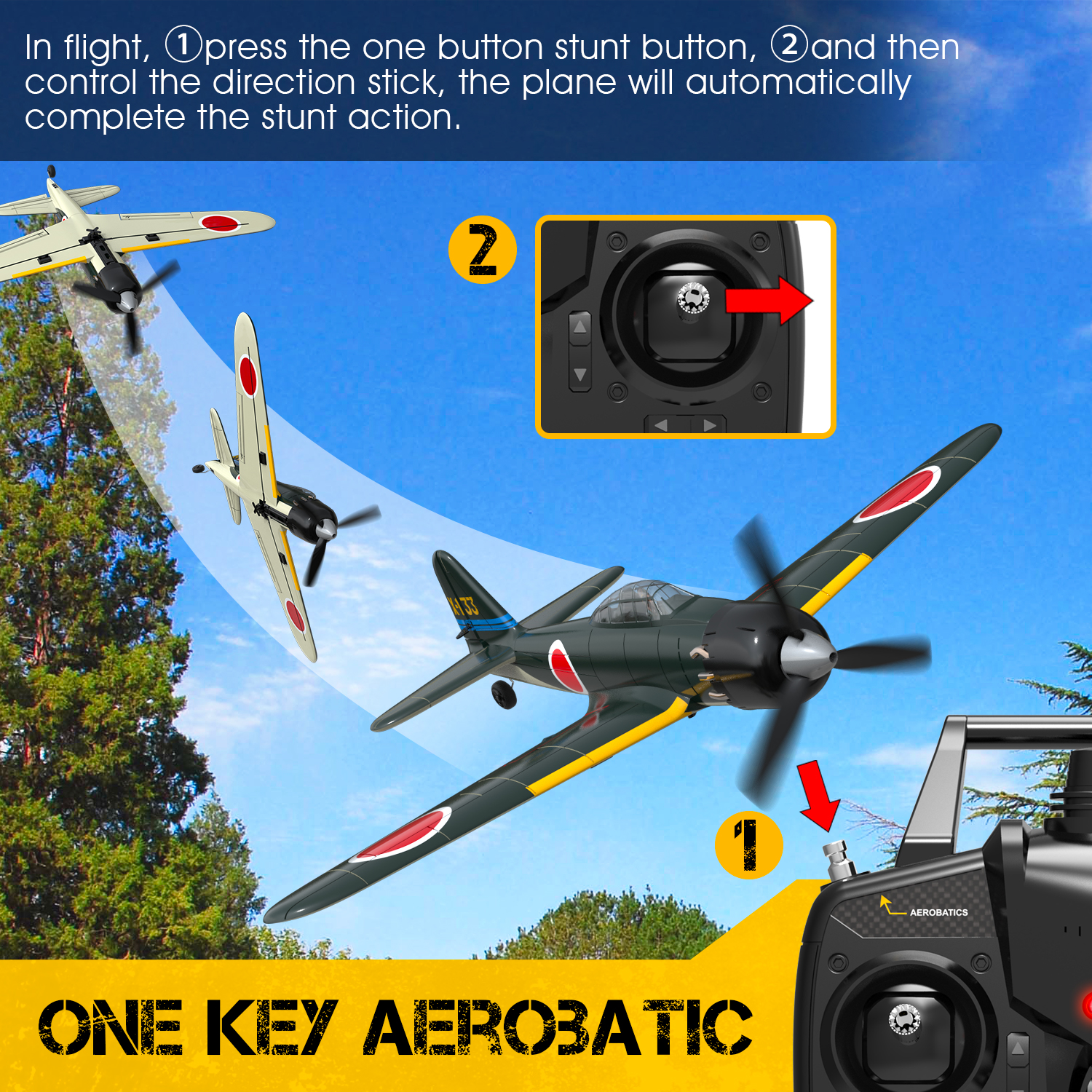 In flight, ①press the one button stunt button, ②and then control the direction stick, the plane will automatically complete the stunt action.

2

1

AEROBATICS

ONE KEY AEROBATIC