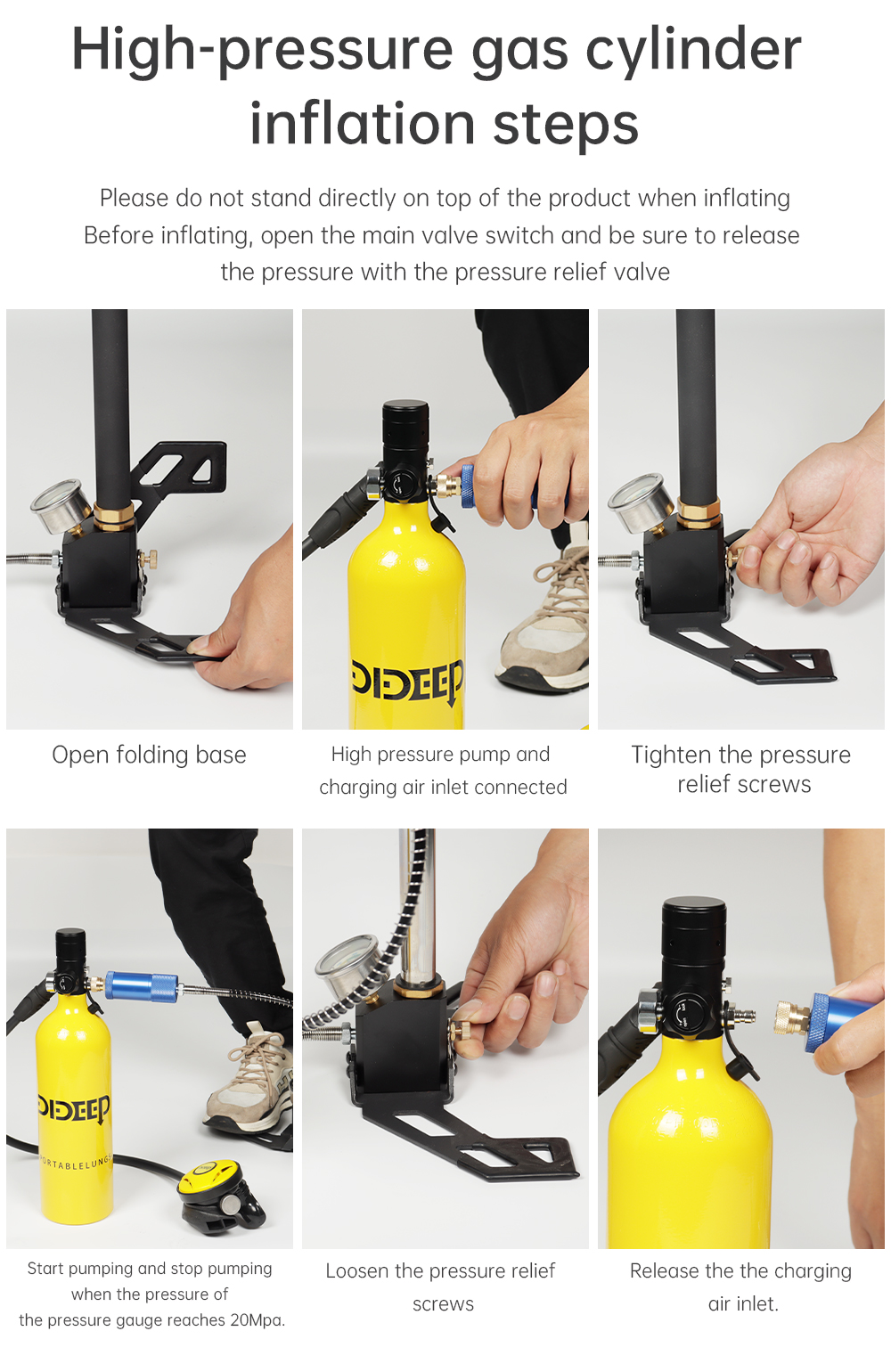 High-pressure gas cylinder inflation steps

Please do not stand directly on top of the product when inflating
Before inflating, open the main valve switch and be sure to release the pressure with the pressure relief valve

DIDEEP

Open folding base

High pressure pump and charging air inlet connected

Tighten the pressure relief screws

DIDEEP
PORTABLELUNG

Start pumping and stop pumping when the pressure of the pressure gauge reaches 20Mpa.

Loosen the pressure relief screws

Release the the charging air inlet.