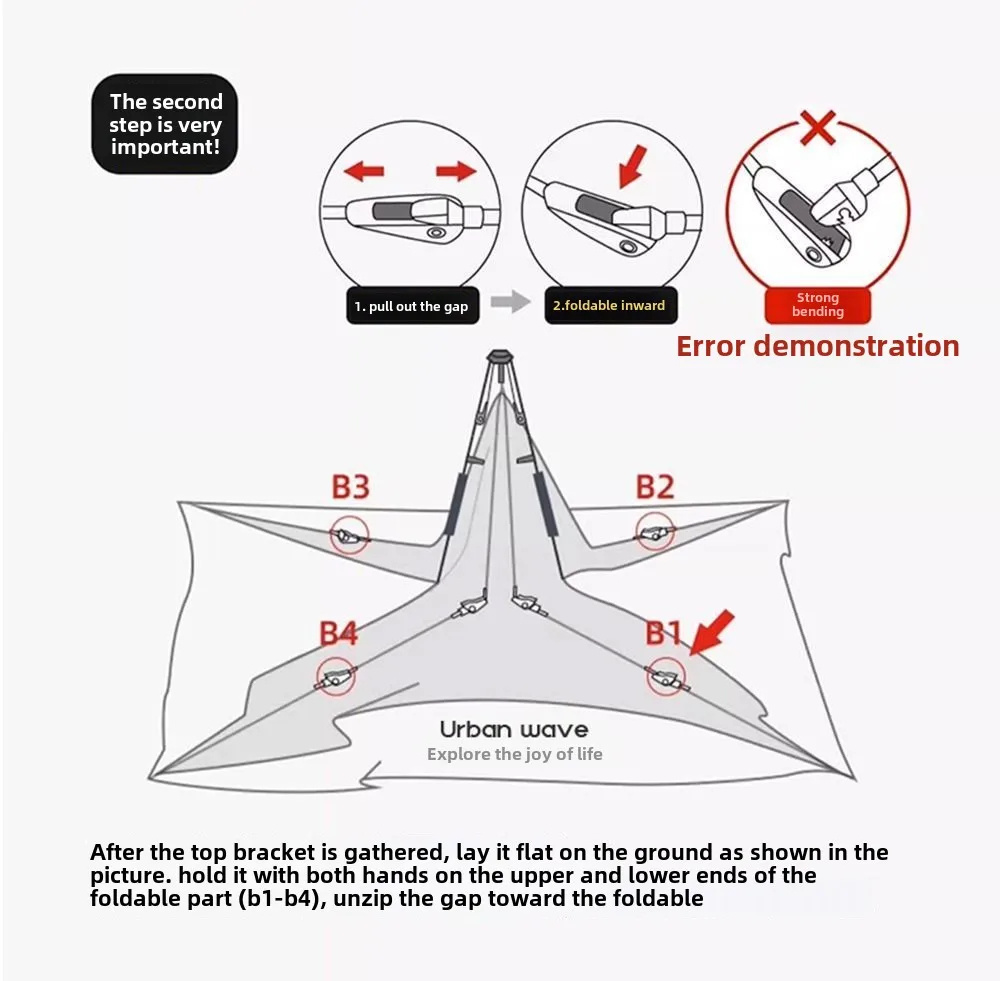 The second step is very important!

1. pull out the gap

2.foldable inward

Strong bending

Error demonstration

B3

B2

B4

B1

Urban wave

Explore the joy of life

After the top bracket is gathered, lay it flat on the ground as shown in the picture. hold it with both hands on the upper and lower ends of the foldable part (b1-b4), unzip the gap toward the foldable