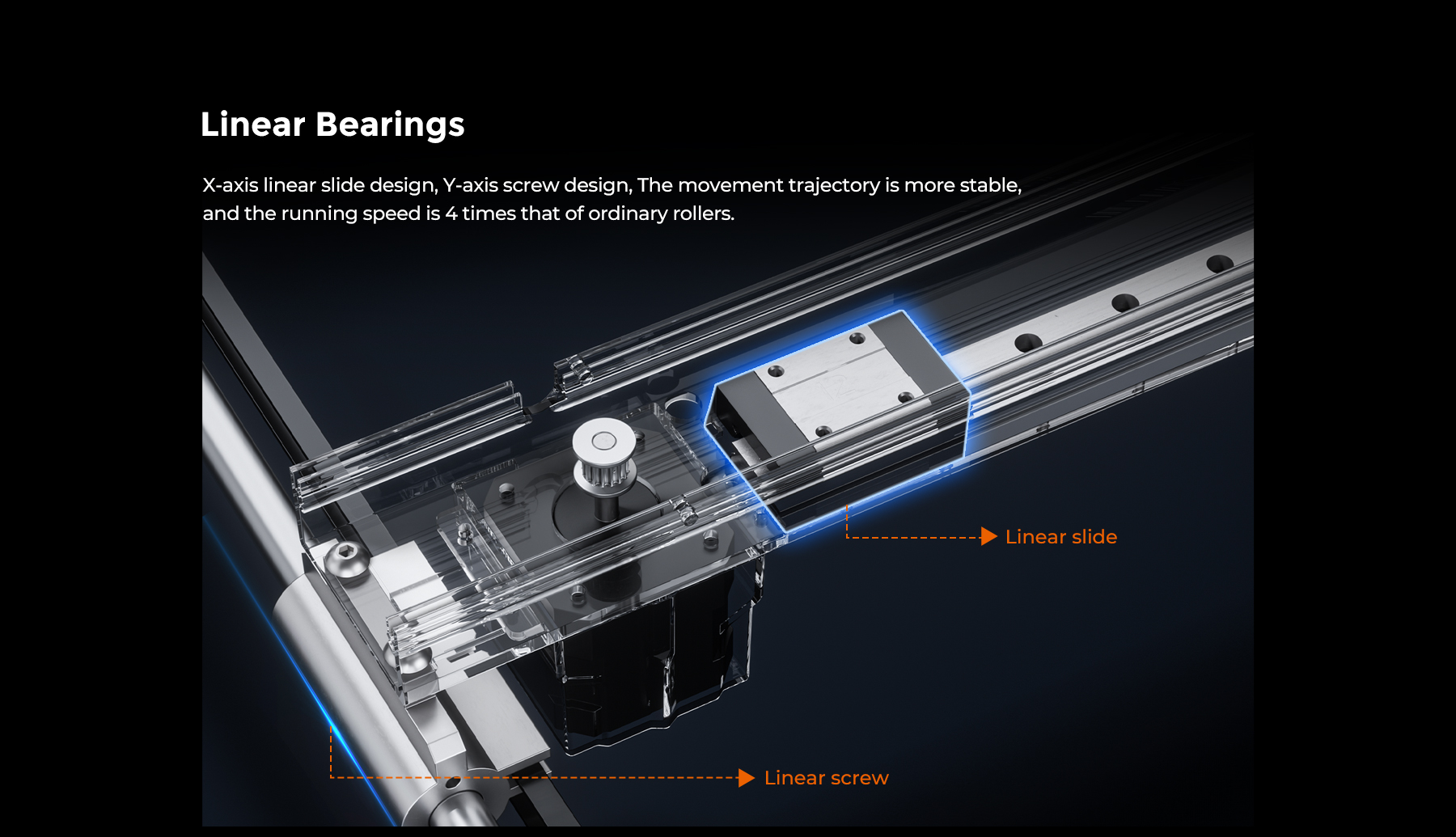 Linear Bearings

X-axis linear slide design, Y-axis screw design, The movement trajectory is more stable, and the running speed is 4 times that of ordinary rollers.

Linear slide

Linear screw