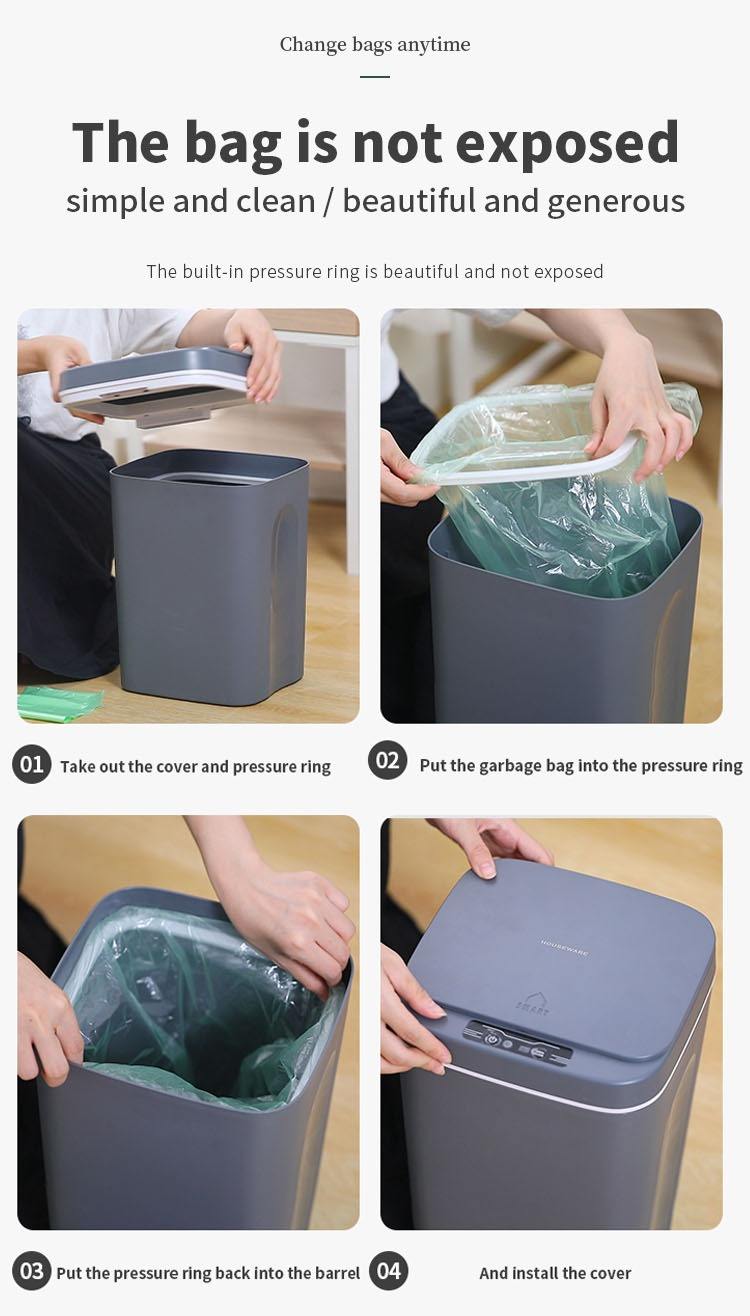 Change bags anytime

The bag is not exposed

simple and clean / beautiful and generous

The built-in pressure ring is beautiful and not exposed

01 Take out the cover and pressure ring

02 Put the garbage bag into the pressure ring

HOUSEWARE

SMART

03 Put the pressure ring back into the barrel

04 And install the cover