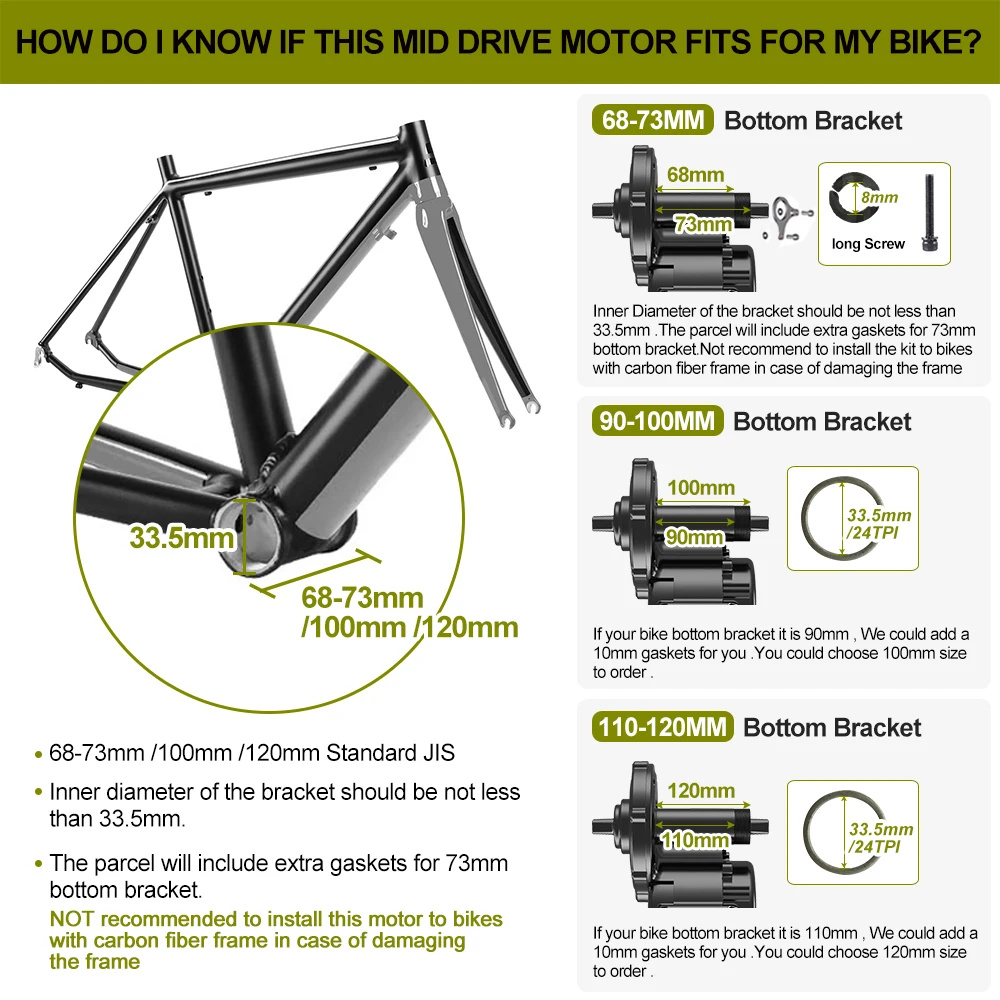 HOW DO I KNOW IF THIS MID DRIVE MOTOR FITS FOR MY BIKE?

33.5mm

68-73mm /100mm /120mm

• 68-73mm /100mm /120mm Standard JIS

• Inner diameter of the bracket should be not less than 33.5mm.

• The parcel will include extra gaskets for 73mm bottom bracket.

NOT recommended to install this motor to bikes with carbon fiber frame in case of damaging the frame

68-73MM Bottom Bracket

68mm

73mm

8mm

long Screw

Inner Diameter of the bracket should be not less than 33.5mm .The parcel will include extra gaskets for 73mm bottom bracket.Not recommend to install the kit to bikes with carbon fiber frame in case of damaging the frame

90-100MM Bottom Bracket

100mm

90mm

33.5mm /24TPI

If your bike bottom bracket it is 90mm , We could add a 10mm gaskets for you .You could choose 100mm size to order .

110-120MM Bottom Bracket

120mm

110mm

33.5mm /24TPI

If your bike bottom bracket it is 110mm , We could add a 10mm gaskets for you .You could choose 120mm size to order .