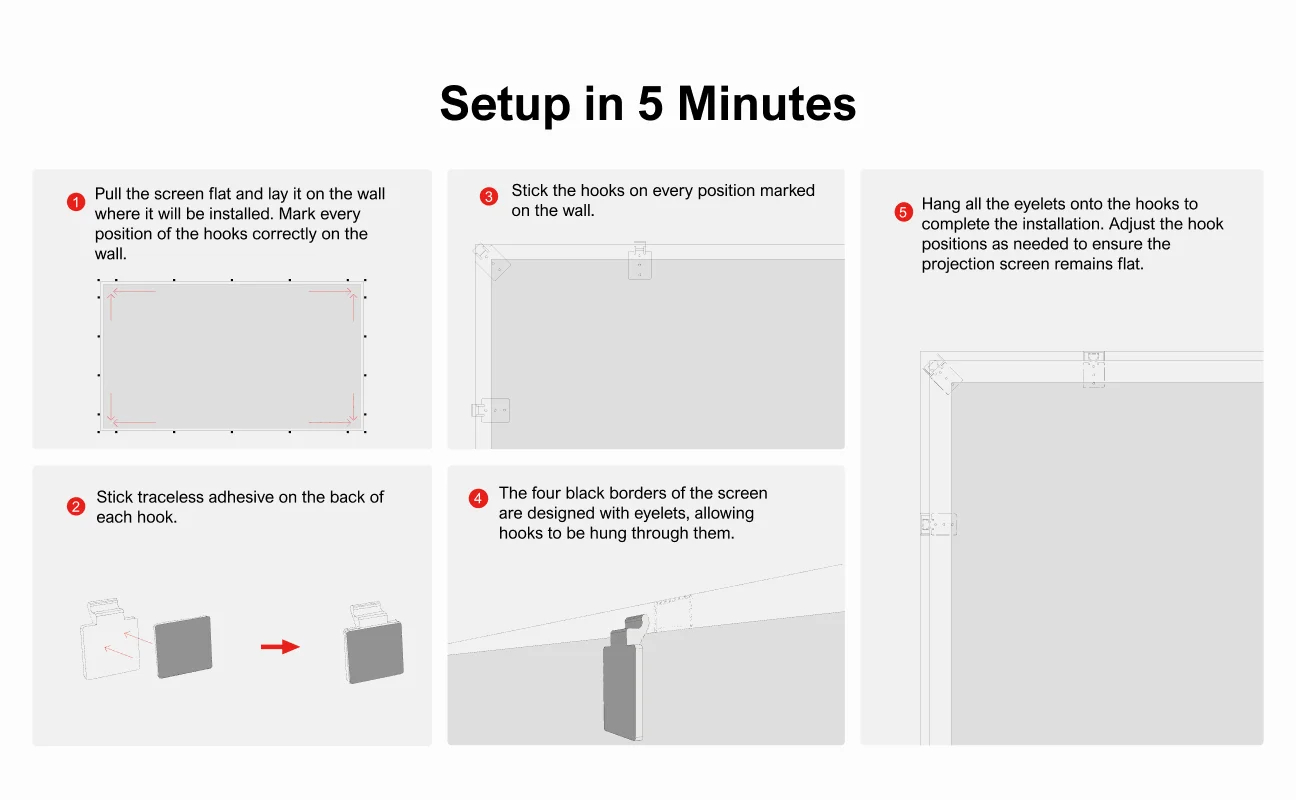 Setup in 5 Minutes

1 Pull the screen flat and lay it on the wall where it will be installed. Mark every position of the hooks correctly on the wall.

2 Stick traceless adhesive on the back of each hook.

3 Stick the hooks on every position marked on the wall.

4 The four black borders of the screen are designed with eyelets, allowing hooks to be hung through them.

5 Hang all the eyelets onto the hooks to complete the installation. Adjust the hook positions as needed to ensure the projection screen remains flat.