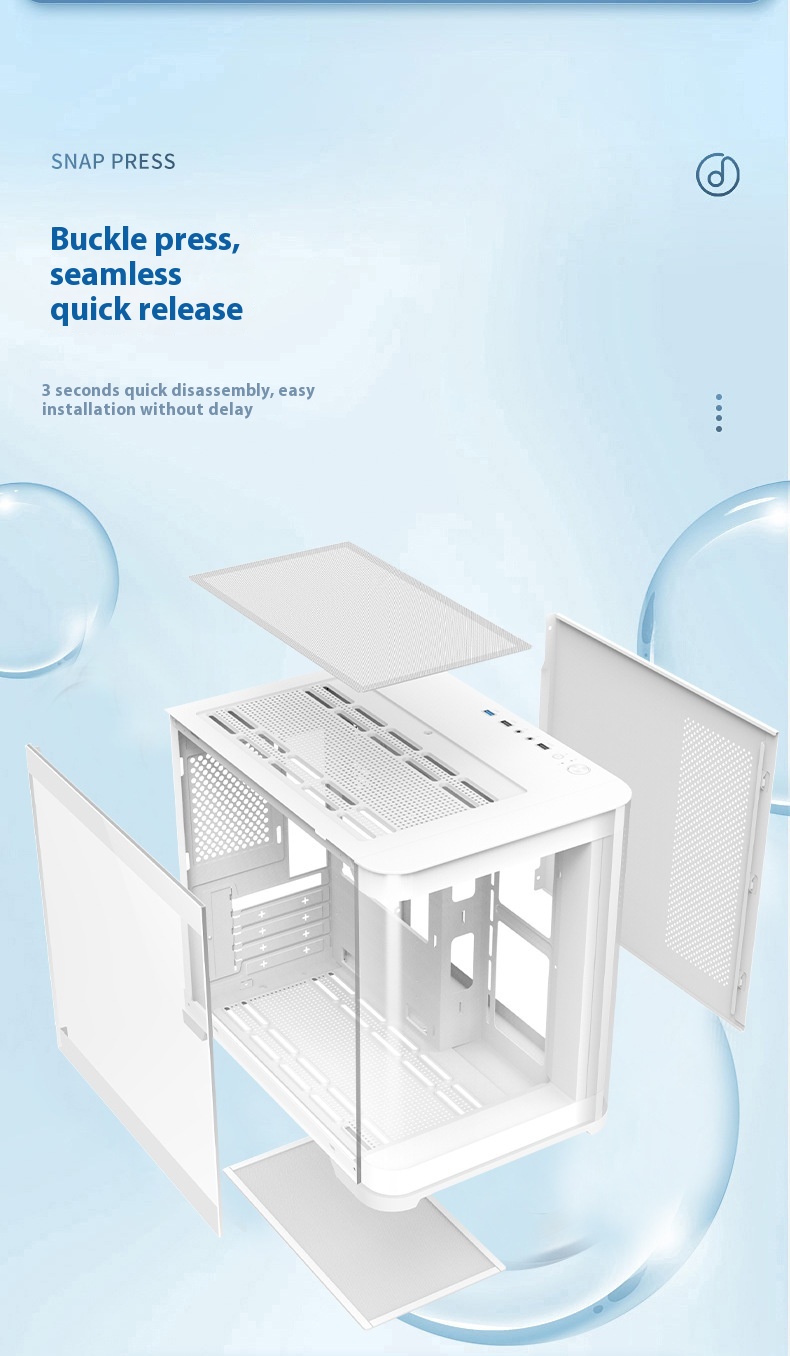 SNAP PRESS

Buckle press, seamless quick release

3 seconds quick disassembly, easy installation without delay