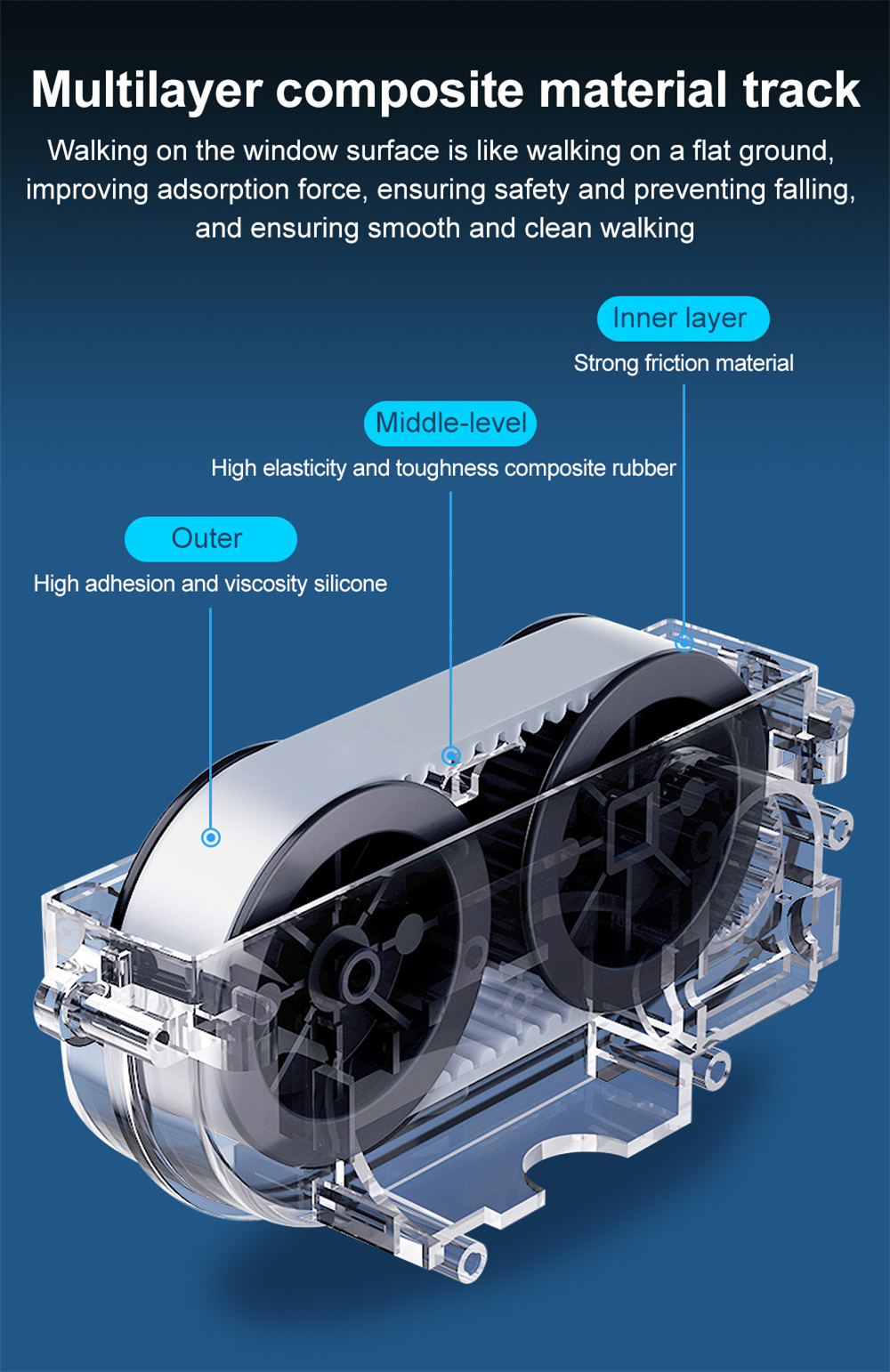 Multilayer composite material track

Walking on the window surface is like walking on a flat ground, improving adsorption force, ensuring safety and preventing falling, and ensuring smooth and clean walking

Inner layer

Strong friction material

Middle-level

High elasticity and toughness composite rubber

Outer

High adhesion and viscosity silicone