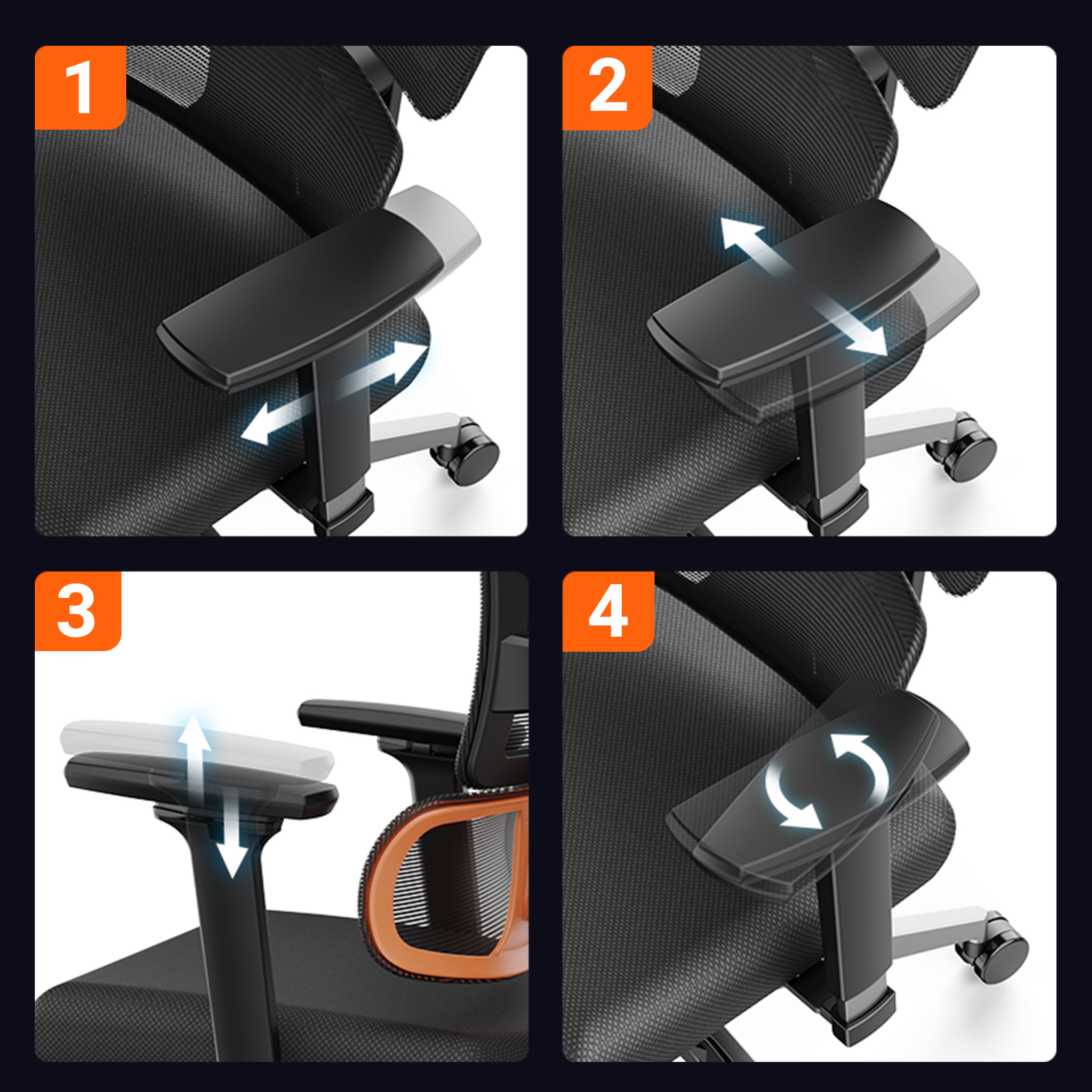 1

2

3

4