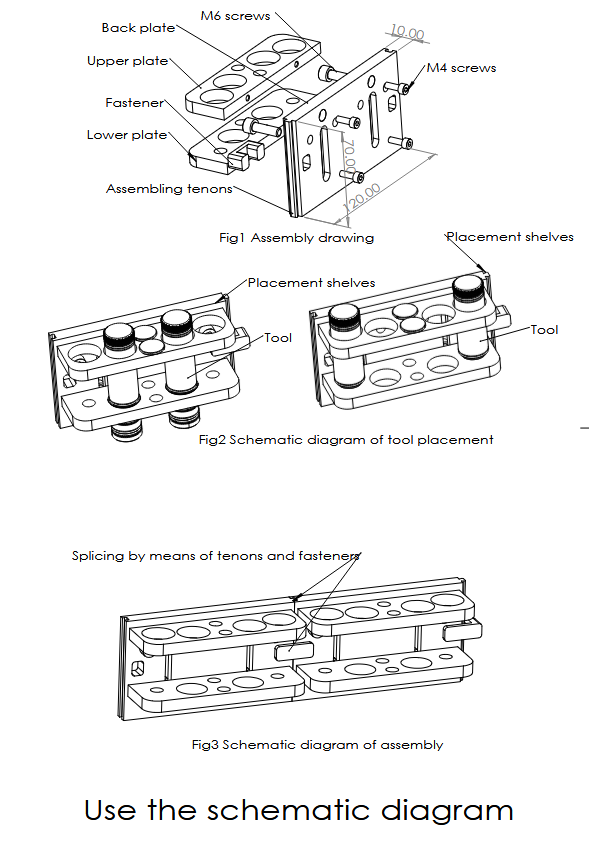 M6 screws
Back plate
Upper plate
Fastener
Lower plate
Assembling tenons
10.00
M4 screws
70.00
120.00

Fig1 Assembly drawing

Placement shelves
Placement shelves
Tool
Tool

Fig2 Schematic diagram of tool placement

Splicing by means of tenons and fasteners

Fig3 Schematic diagram of assembly

Use the schematic diagram