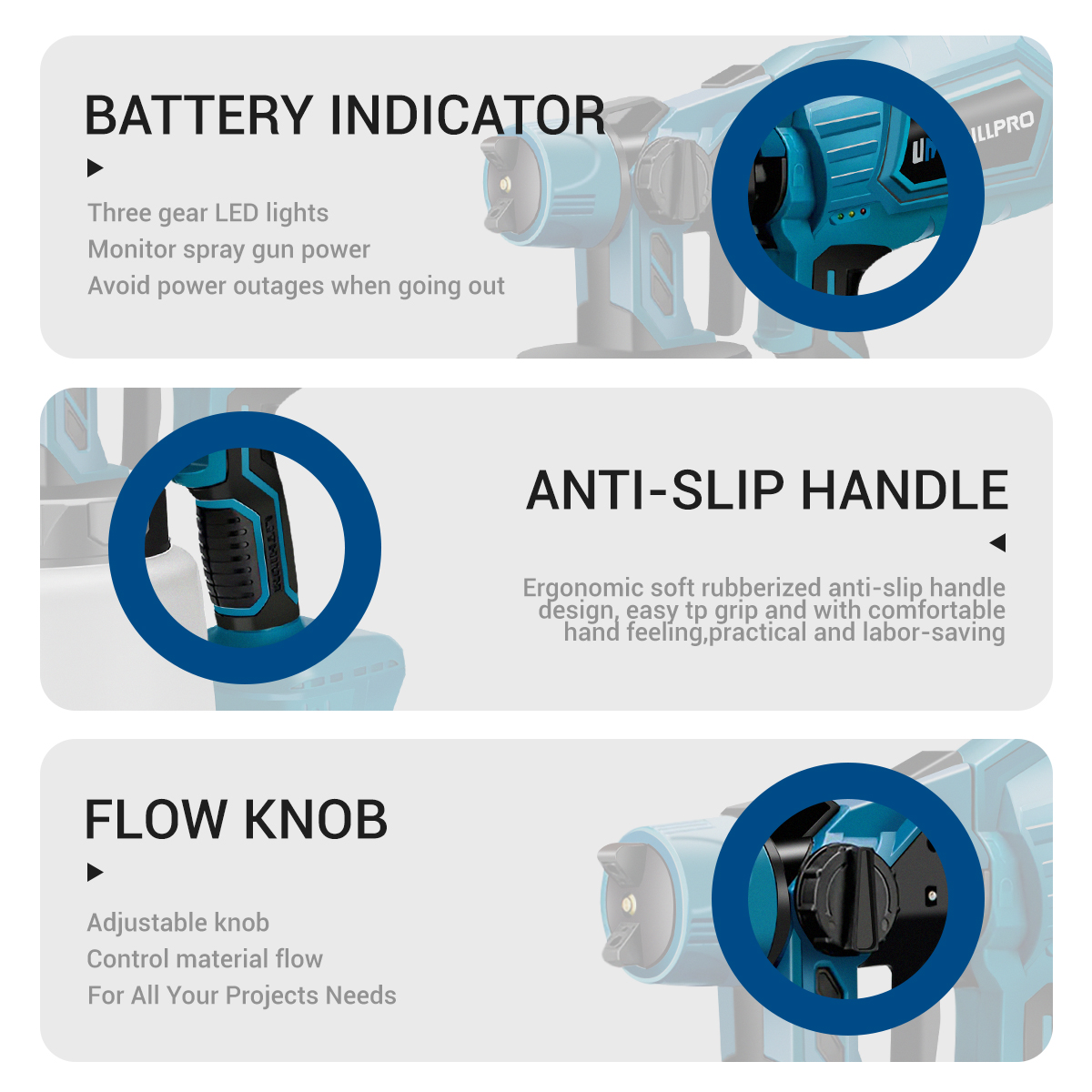 BATTERY INDICATOR

Three gear LED lights
Monitor spray gun power
Avoid power outages when going out

ILLPRO

ANTI-SLIP HANDLE

Ergonomic soft rubberized anti-slip handle design, easy tp grip and with comfortable hand feeling,practical and labor-saving

FLOW KNOB

Adjustable knob
Control material flow
For All Your Projects Needs