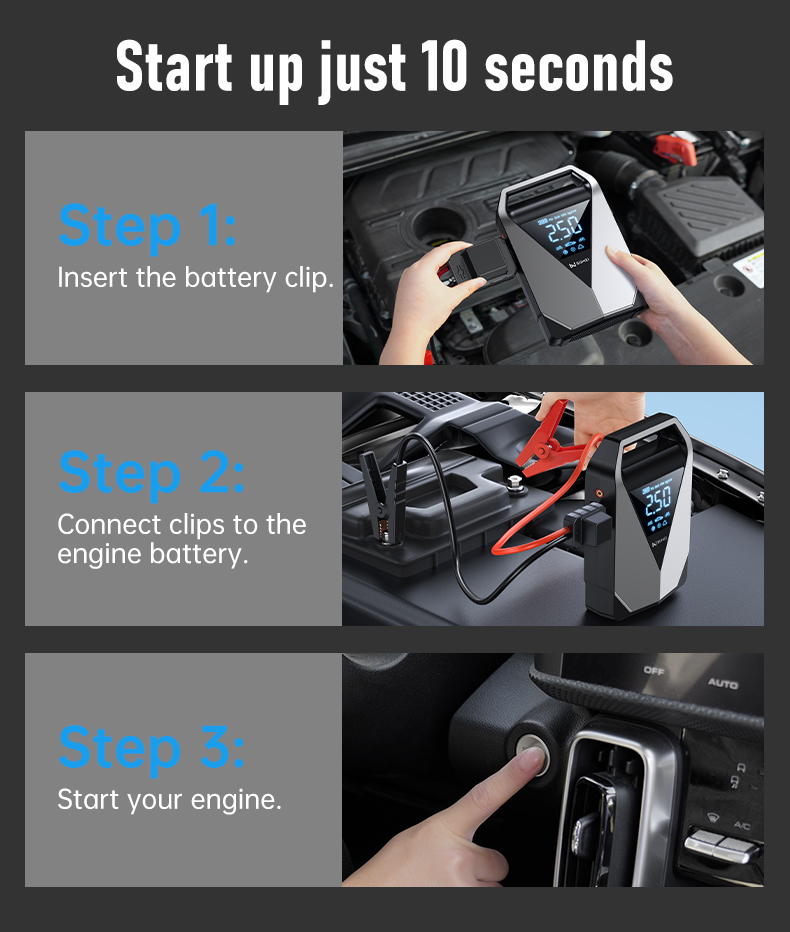 Start up just 10 seconds

Step 1:
Insert the battery clip.

250

Step 2:
Connect clips to the engine battery.

250

Step 3:
Start your engine.

OFF
AUTO
A/C