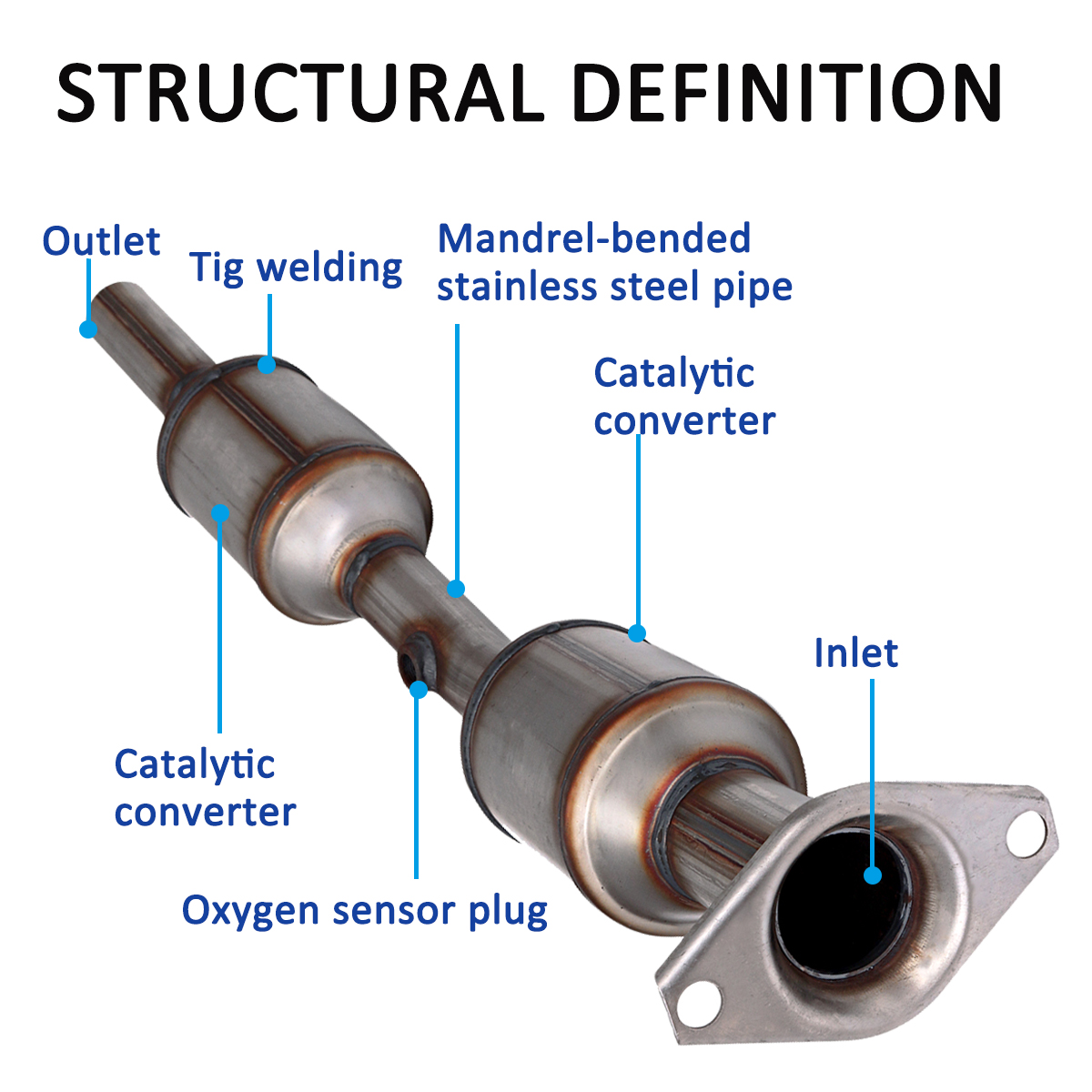 STRUCTURAL DEFINITION

Outlet

Tig welding

Mandrel-bended stainless steel pipe

Catalytic converter

Inlet

Catalytic converter

Oxygen sensor plug