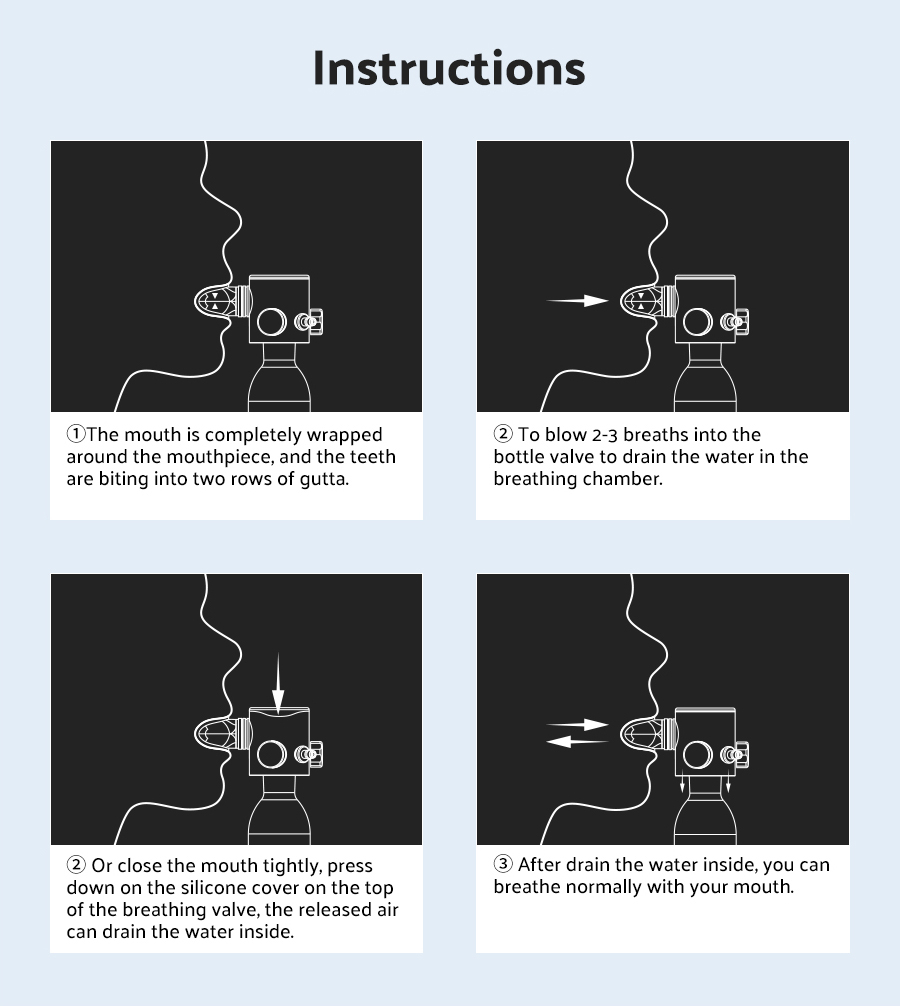 Instructions

①The mouth is completely wrapped around the mouthpiece, and the teeth are biting into two rows of gutta.

② To blow 2-3 breaths into the bottle valve to drain the water in the breathing chamber.

② Or close the mouth tightly, press down on the silicone cover on the top of the breathing valve, the released air can drain the water inside.

③ After drain the water inside, you can breathe normally with your mouth.