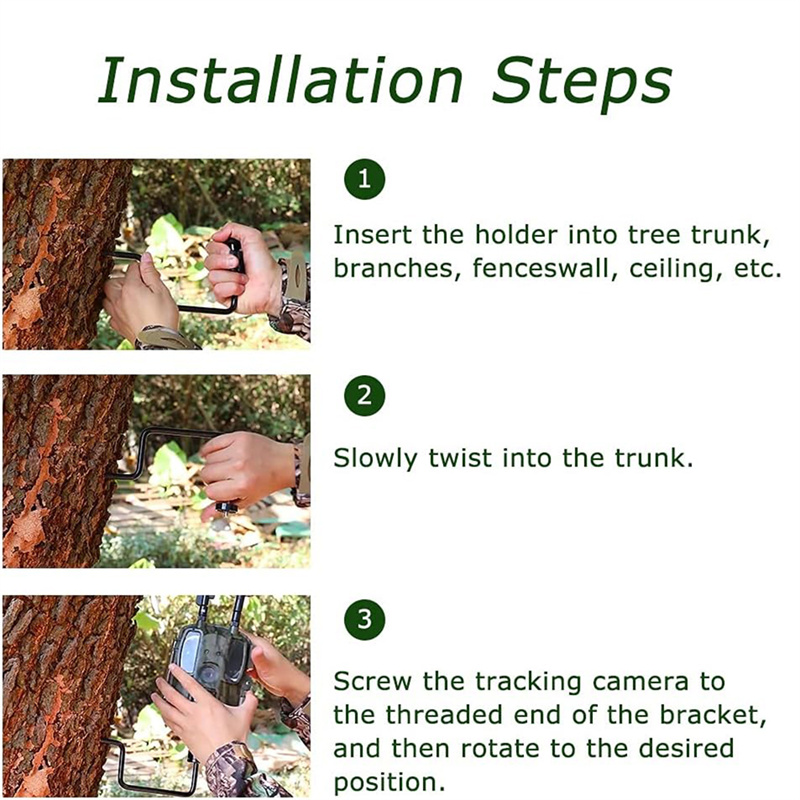 Installation Steps

1

Insert the holder into tree trunk, branches, fenceswall, ceiling, etc.

2

Slowly twist into the trunk.

3

Screw the tracking camera to the threaded end of the bracket, and then rotate to the desired position.