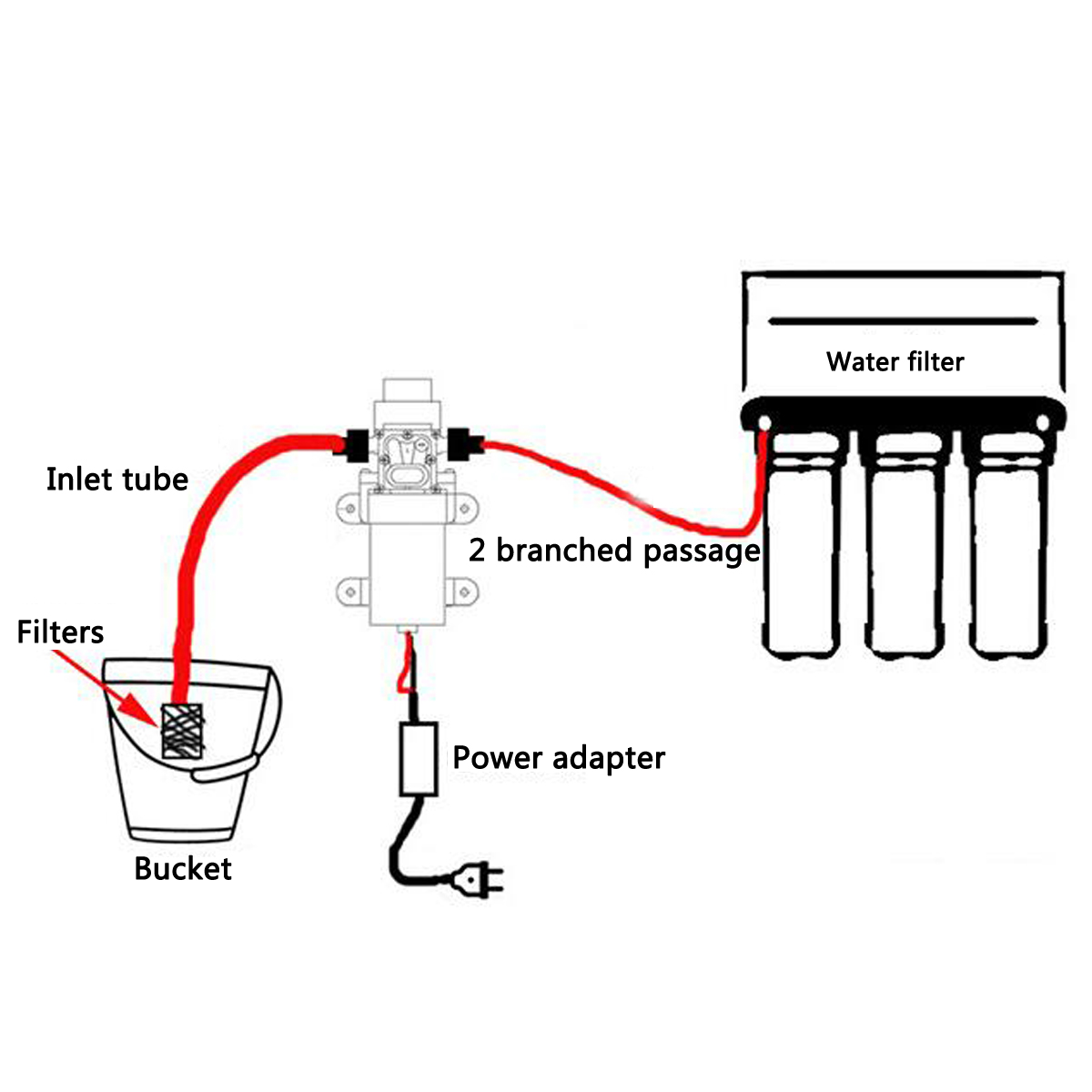 Water filter

Inlet tube

2 branched passage

Filters

Power adapter

Bucket