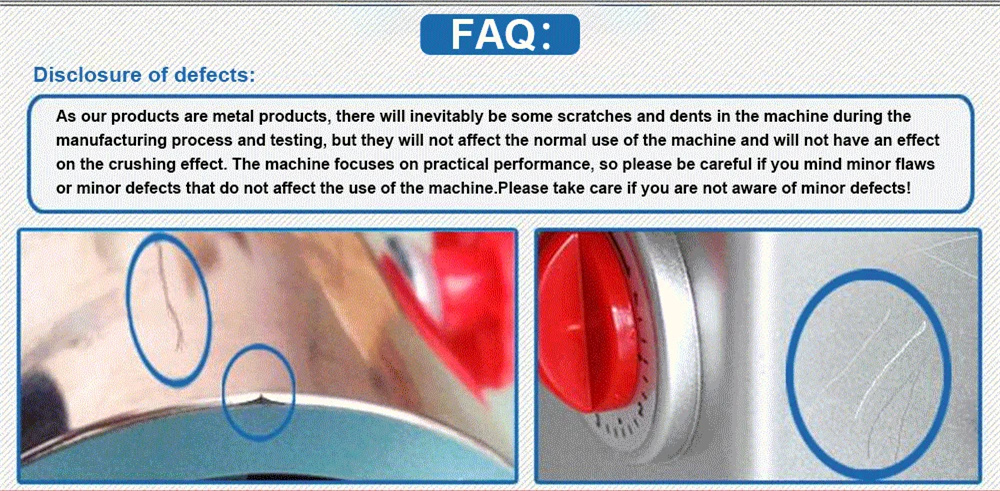 FAQ:

Disclosure of defects:

As our products are metal products, there will inevitably be some scratches and dents in the machine during the manufacturing process and testing, but they will not affect the normal use of the machine and will not have an effect on the crushing effect. The machine focuses on practical performance, so please be careful if you mind minor flaws or minor defects that do not affect the use of the machine.Please take care if you are not aware of minor defects!