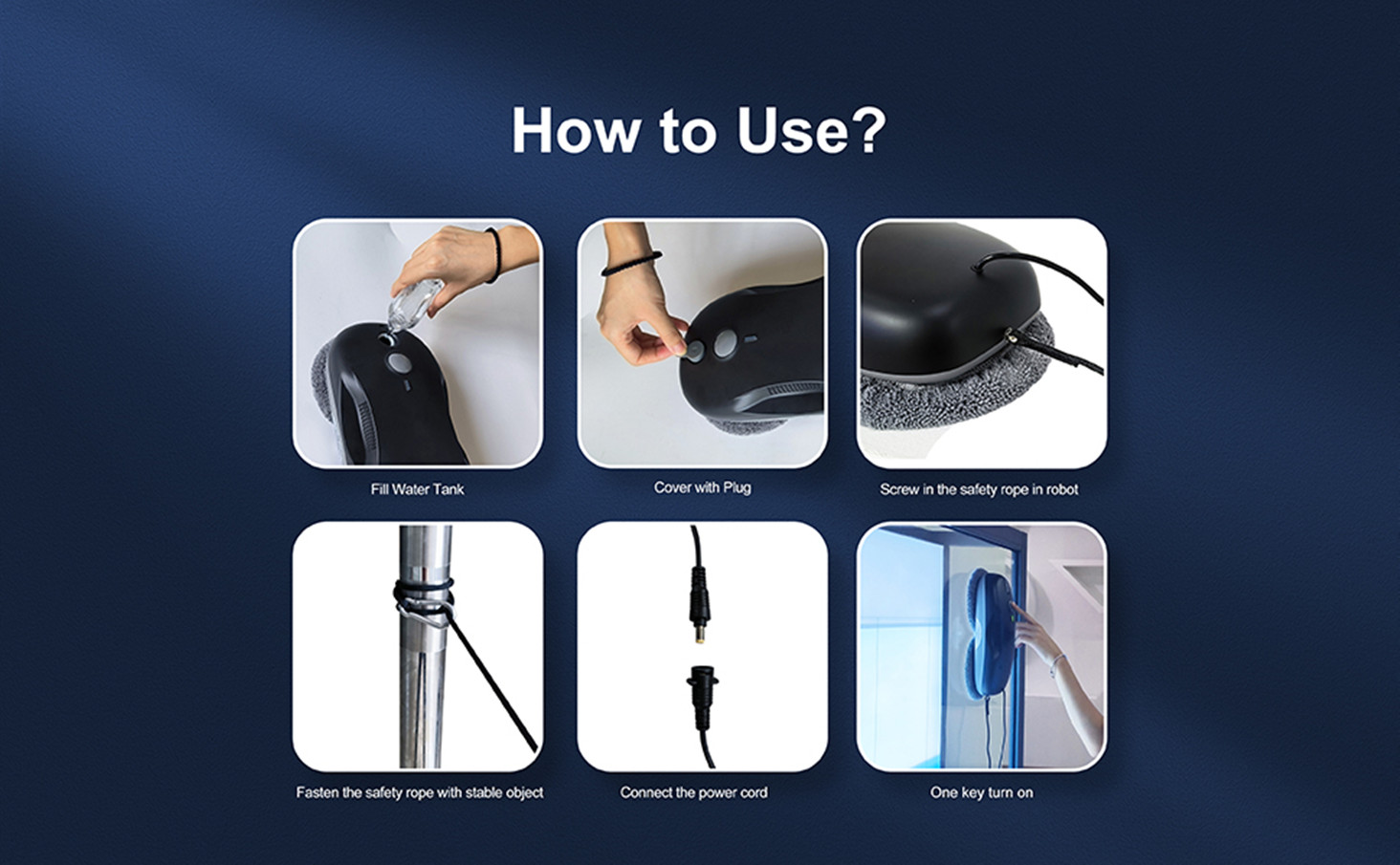 How to Use?

Fill Water Tank

Cover with Plug

Screw in the safety rope in robot

Fasten the safety rope with stable object

Connect the power cord

One key turn on