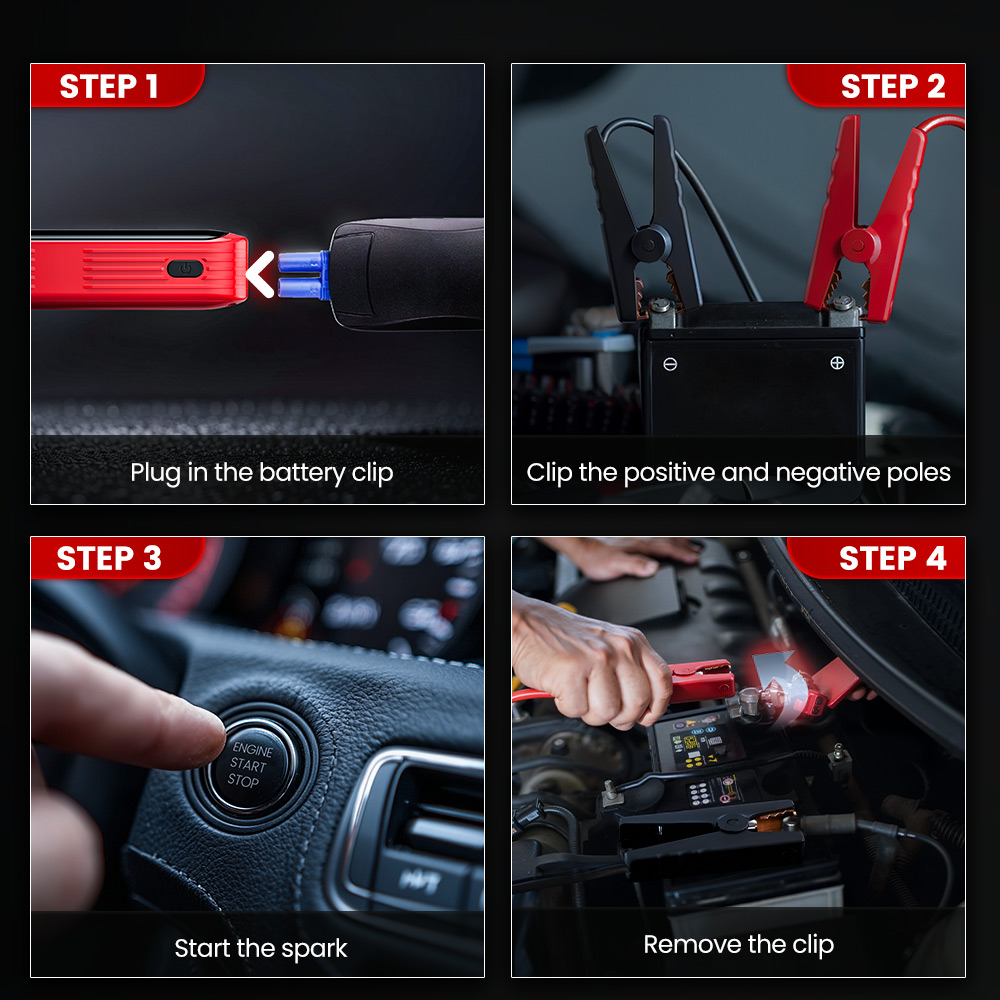 STEP 1

Plug in the battery clip

STEP 2

Clip the positive and negative poles

STEP 3

ENGINE START STOP

Start the spark

STEP 4

Remove the clip