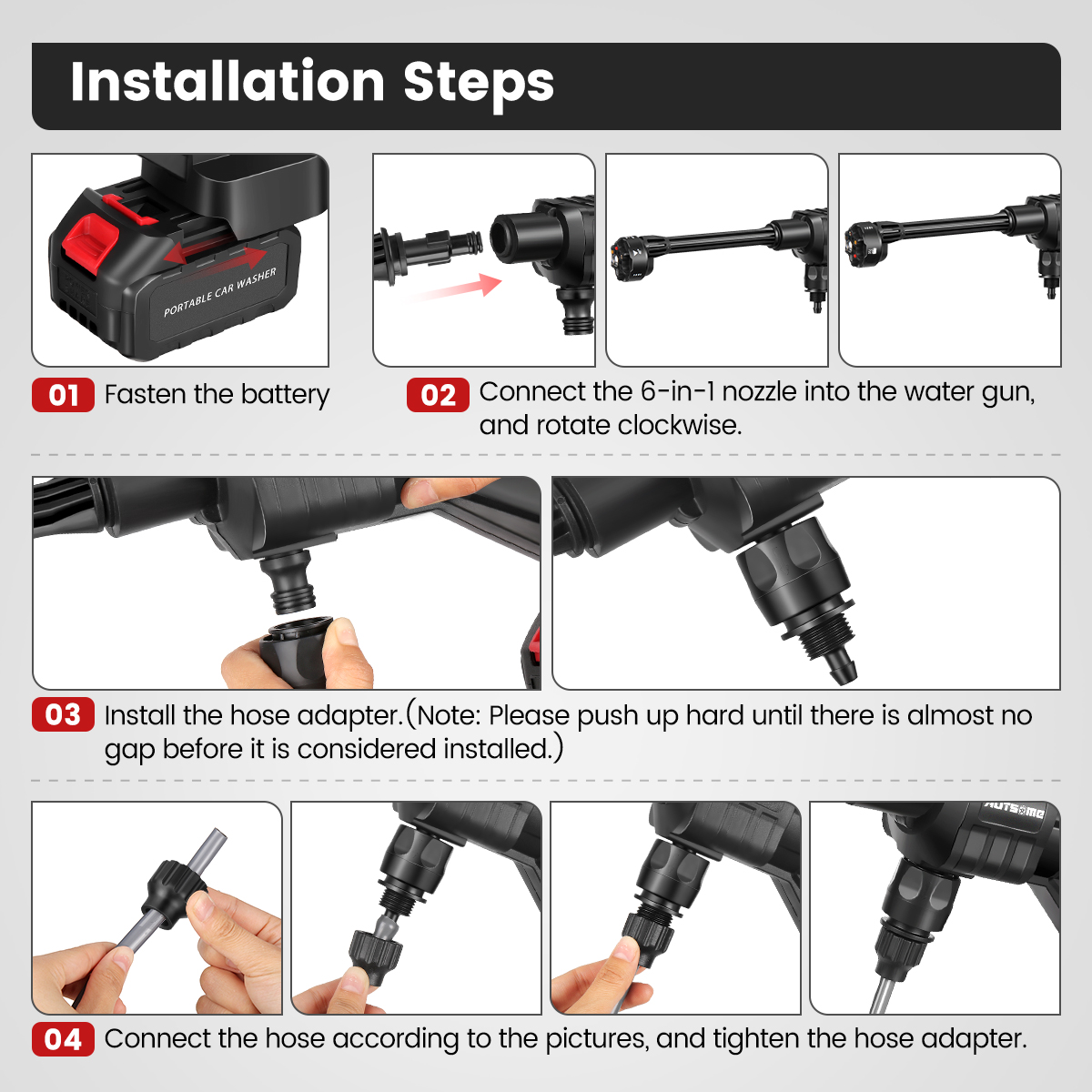 Installation Steps

PORTABLE CAR WASHER

01 Fasten the battery

02 Connect the 6-in-1 nozzle into the water gun, and rotate clockwise.

03 Install the hose adapter.(Note: Please push up hard until there is almost no gap before it is considered installed.)

AUTSOME

04 Connect the hose according to the pictures, and tighten the hose adapter.