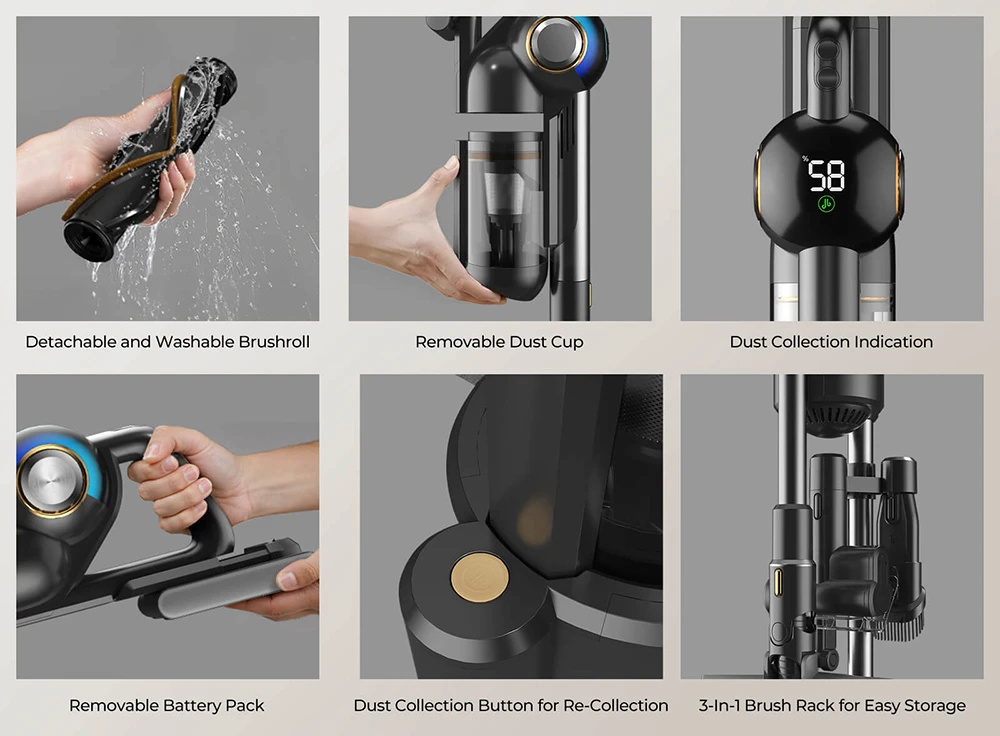 Detachable and Washable Brushroll

Removable Dust Cup

%
58

Dust Collection Indication

Removable Battery Pack

Dust Collection Button for Re-Collection

3-In-1 Brush Rack for Easy Storage