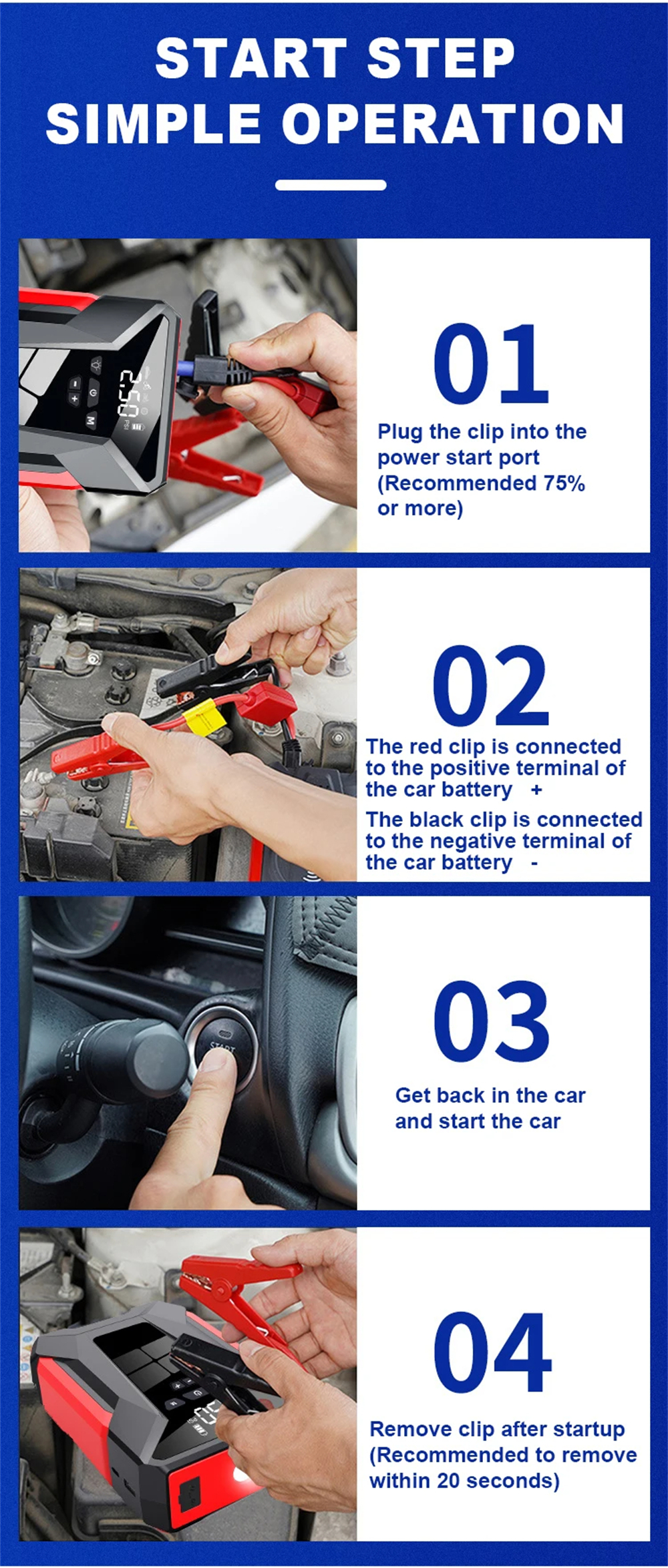 START STEP
SIMPLE OPERATION

2.50
PSI

01
Plug the clip into the power start port (Recommended 75% or more)

02
The red clip is connected to the positive terminal of the car battery +
The black clip is connected to the negative terminal of the car battery -

START

03
Get back in the car and start the car

04
Remove clip after startup (Recommended to remove within 20 seconds)