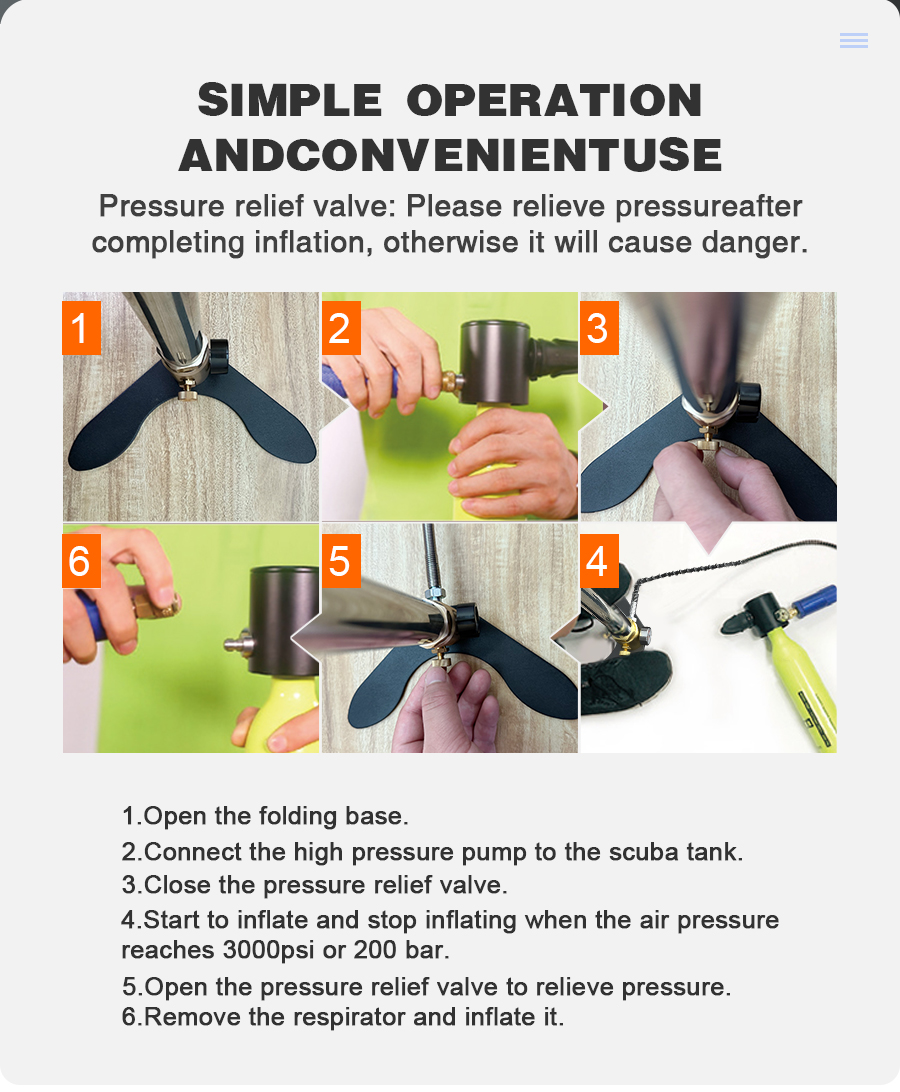 SIMPLE OPERATION ANDCONVENIENTUSE

Pressure relief valve: Please relieve pressureafter completing inflation, otherwise it will cause danger.

1

2

3

6

5

4

1.Open the folding base.
2.Connect the high pressure pump to the scuba tank.
3.Close the pressure relief valve.
4.Start to inflate and stop inflating when the air pressure reaches 3000psi or 200 bar.
5.Open the pressure relief valve to relieve pressure.
6.Remove the respirator and inflate it.