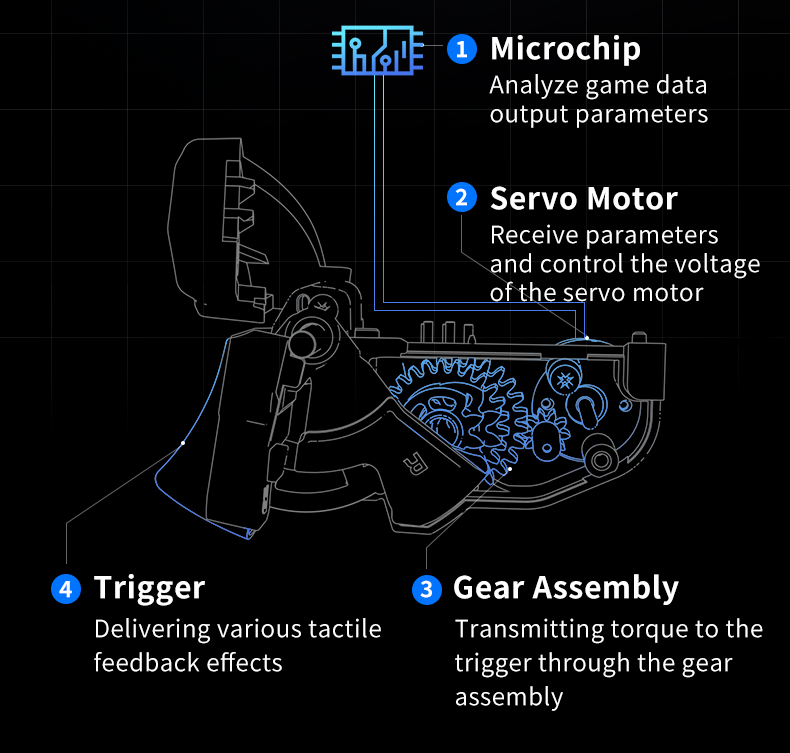 1 Microchip
Analyze game data output parameters

2 Servo Motor
Receive parameters and control the voltage of the servo motor

R

4 Trigger
Delivering various tactile feedback effects

3 Gear Assembly
Transmitting torque to the trigger through the gear assembly