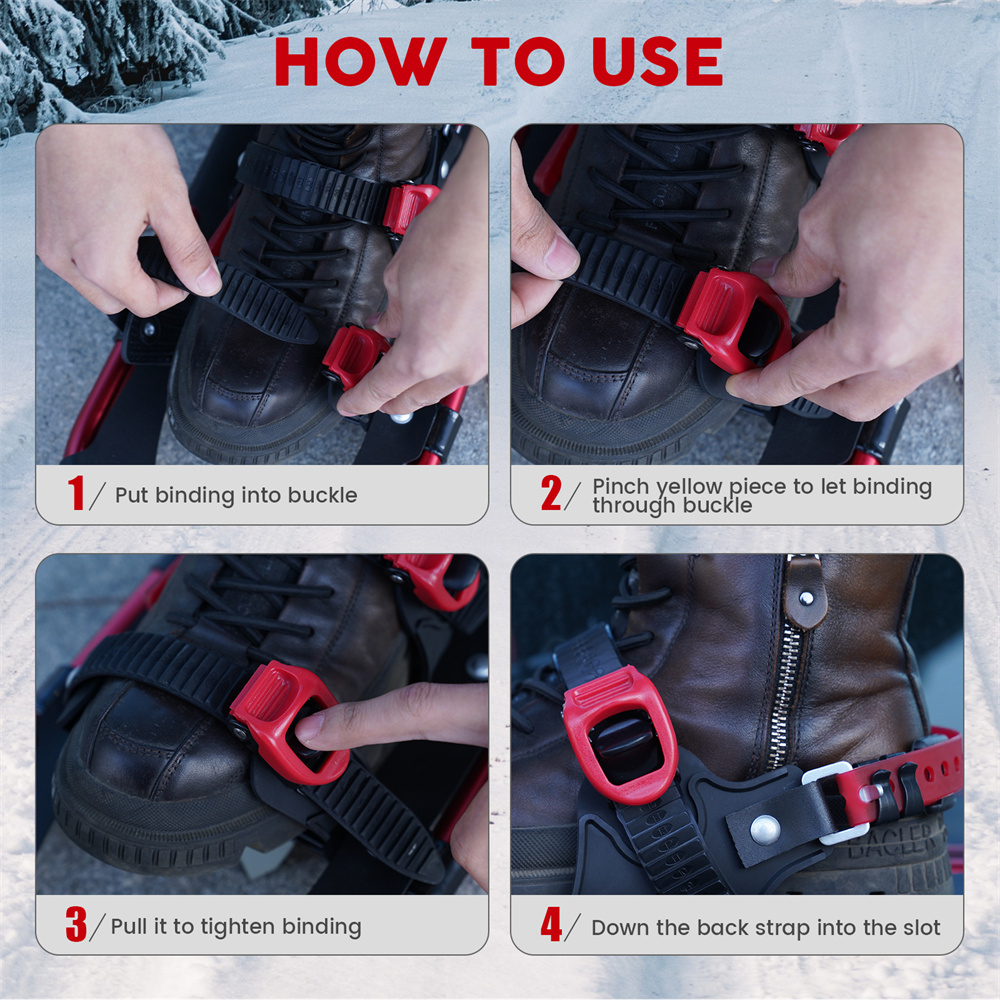 HOW TO USE

1/ Put binding into buckle

2/ Pinch yellow piece to let binding through buckle

3/ Pull it to tighten binding

4/ Down the back strap into the slot