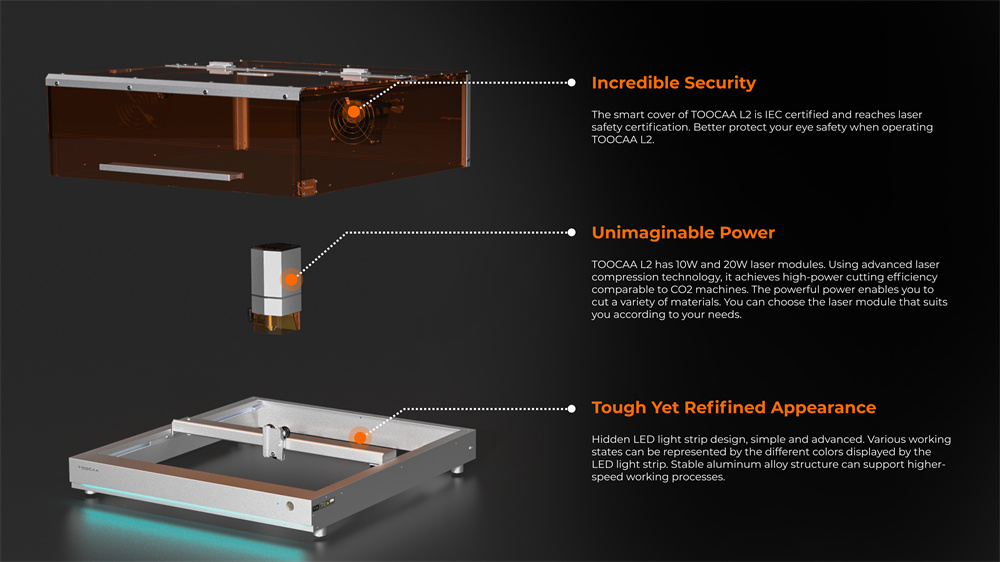 Incredible Security

The smart cover of TOOCAA L2 is IEC certified and reaches laser safety certification. Better protect your eye safety when operating TOOCAA L2.

Unimaginable Power

TOOCAA L2 has 10W and 20W laser modules. Using advanced laser compression technology, it achieves high-power cutting efficiency comparable to CO2 machines. The powerful power enables you to cut a variety of materials. You can choose the laser module that suits you according to your needs.

Tough Yet Refifined Appearance

Hidden LED light strip design, simple and advanced. Various working states can be represented by the different colors displayed by the LED light strip. Stable aluminum alloy structure can support higher-speed working processes.

TOOCAA