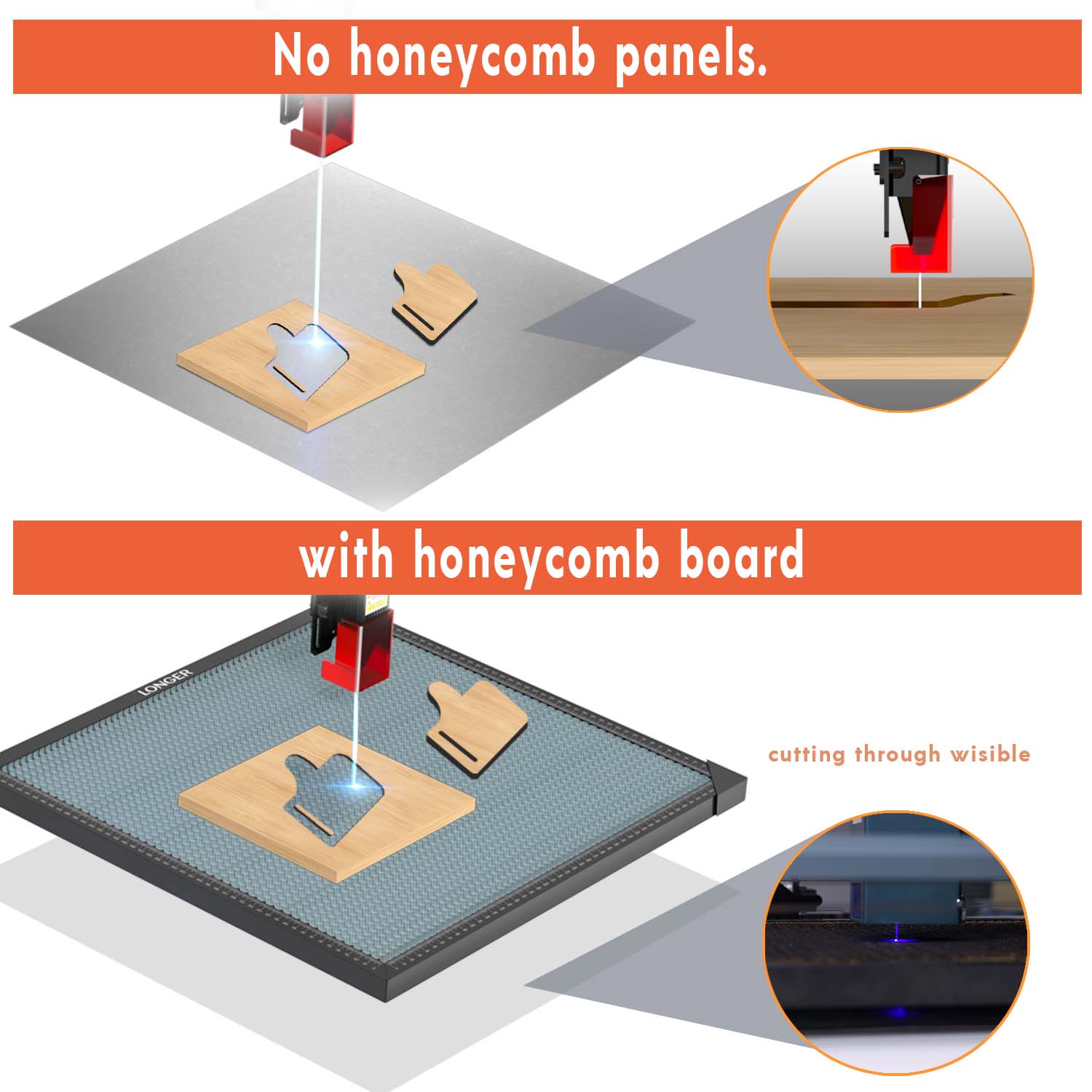 No honeycomb panels.

with honeycomb board

LONGER

cutting through wisible