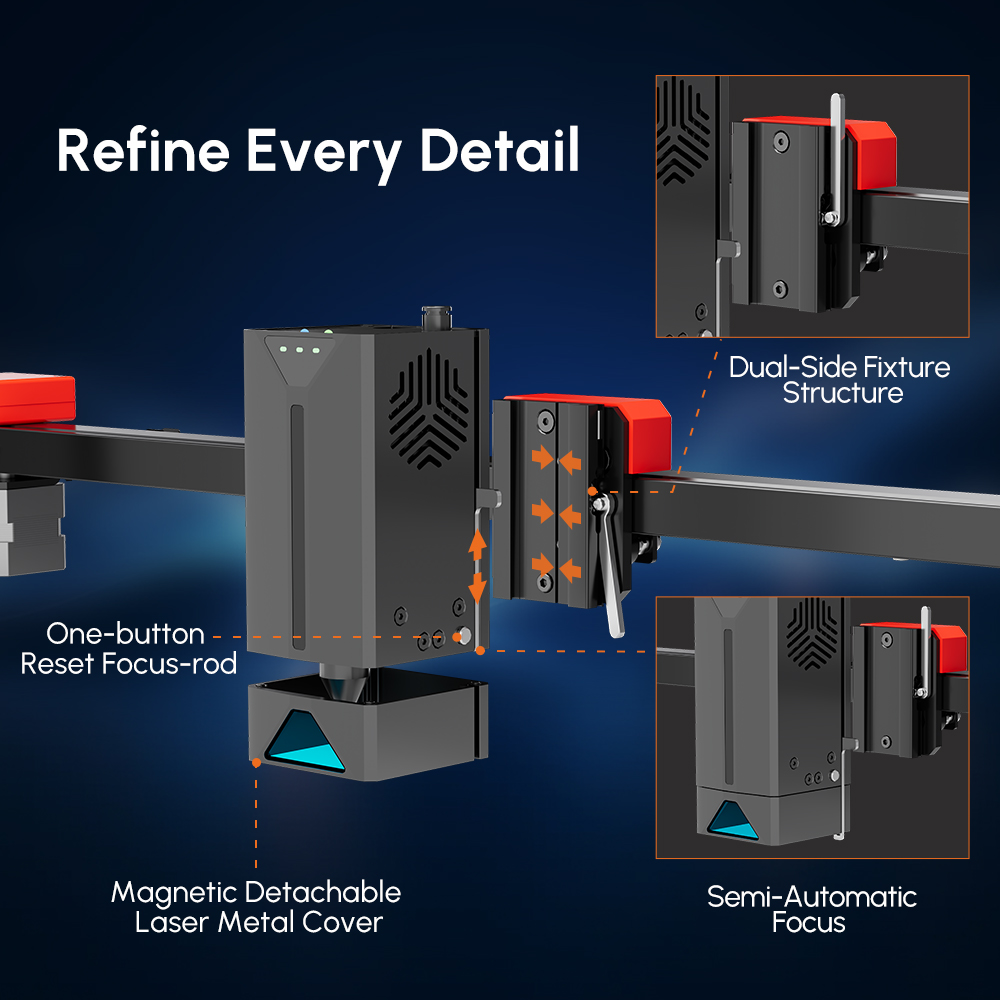 Refine Every Detail

Dual-Side Fixture Structure

One-button Reset Focus-rod

Magnetic Detachable Laser Metal Cover

Semi-Automatic Focus