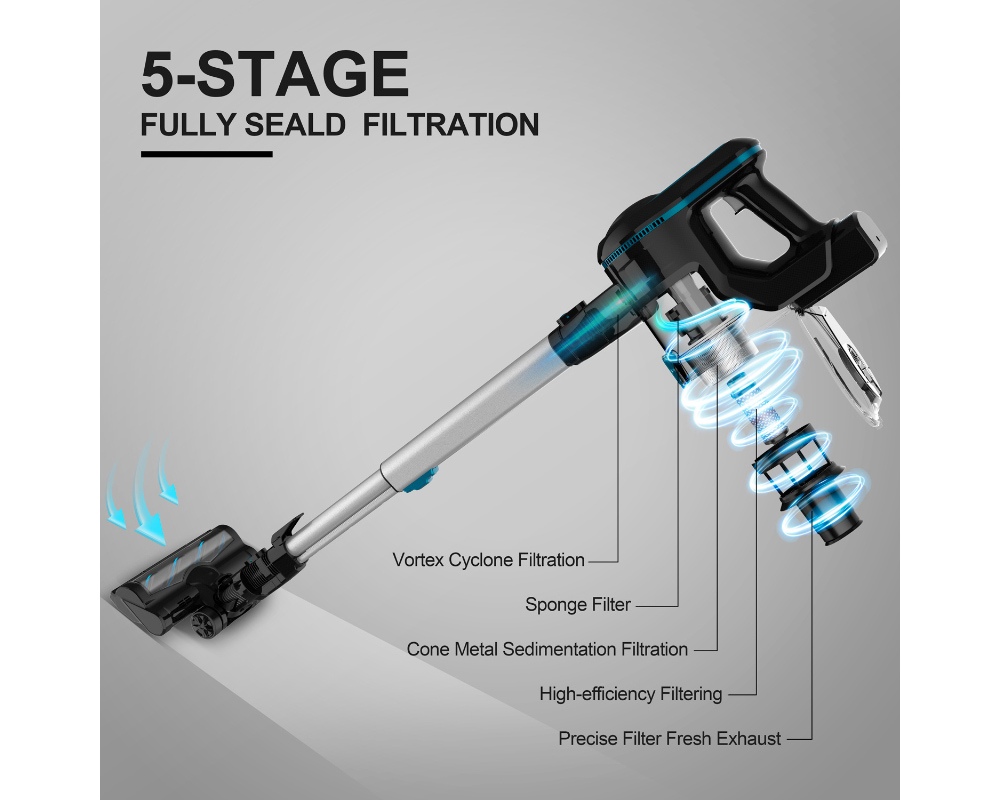 5-STAGE
FULLY SEALD FILTRATION

Vortex Cyclone Filtration

Sponge Filter

Cone Metal Sedimentation Filtration

High-efficiency Filtering

Precise Filter Fresh Exhaust