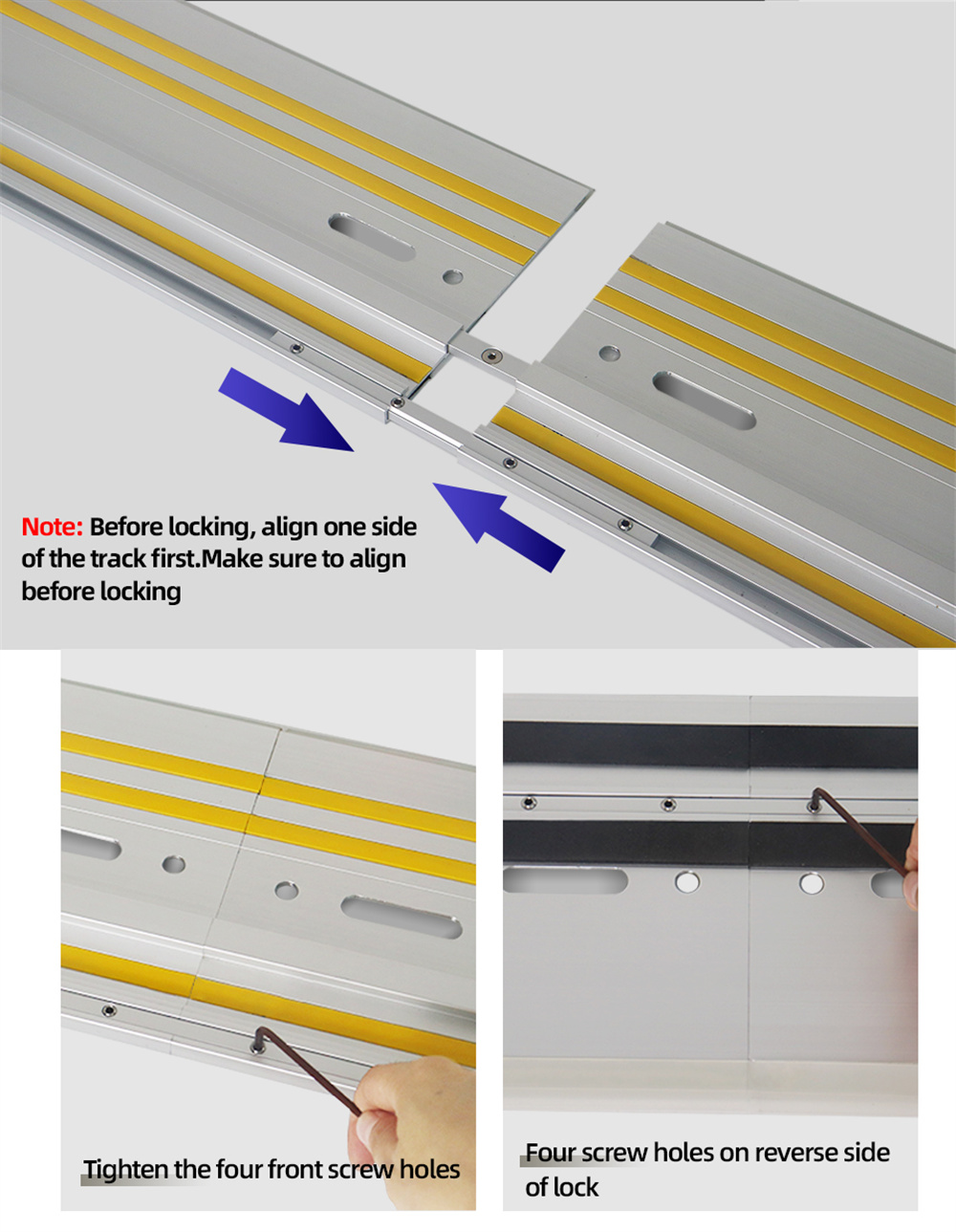 Note: Before locking, align one side of the track first.Make sure to align before locking

Tighten the four front screw holes

Four screw holes on reverse side of lock