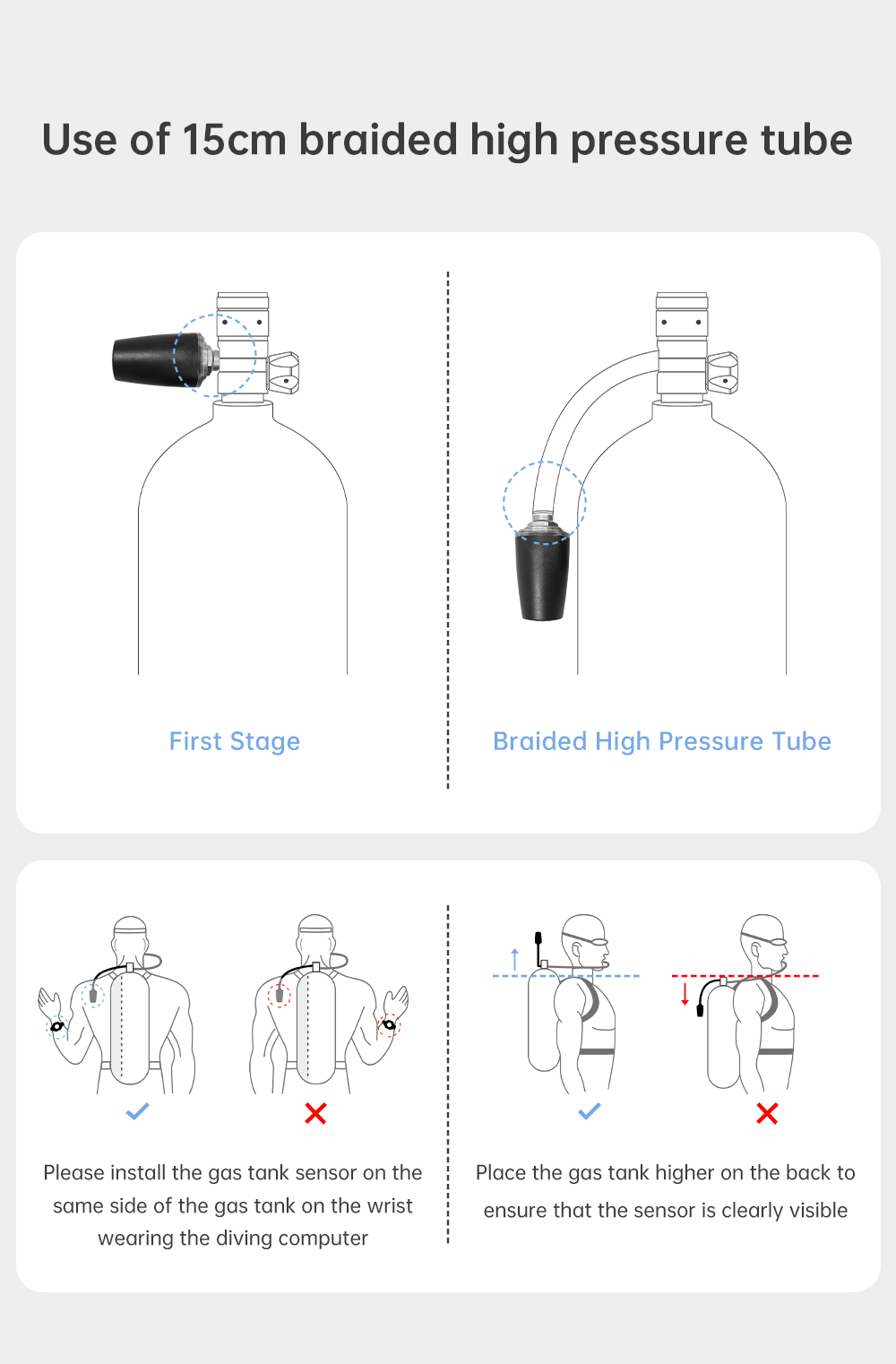 Use of 15cm braided high pressure tube

First Stage

Braided High Pressure Tube

Please install the gas tank sensor on the same side of the gas tank on the wrist wearing the diving computer

Place the gas tank higher on the back to ensure that the sensor is clearly visible