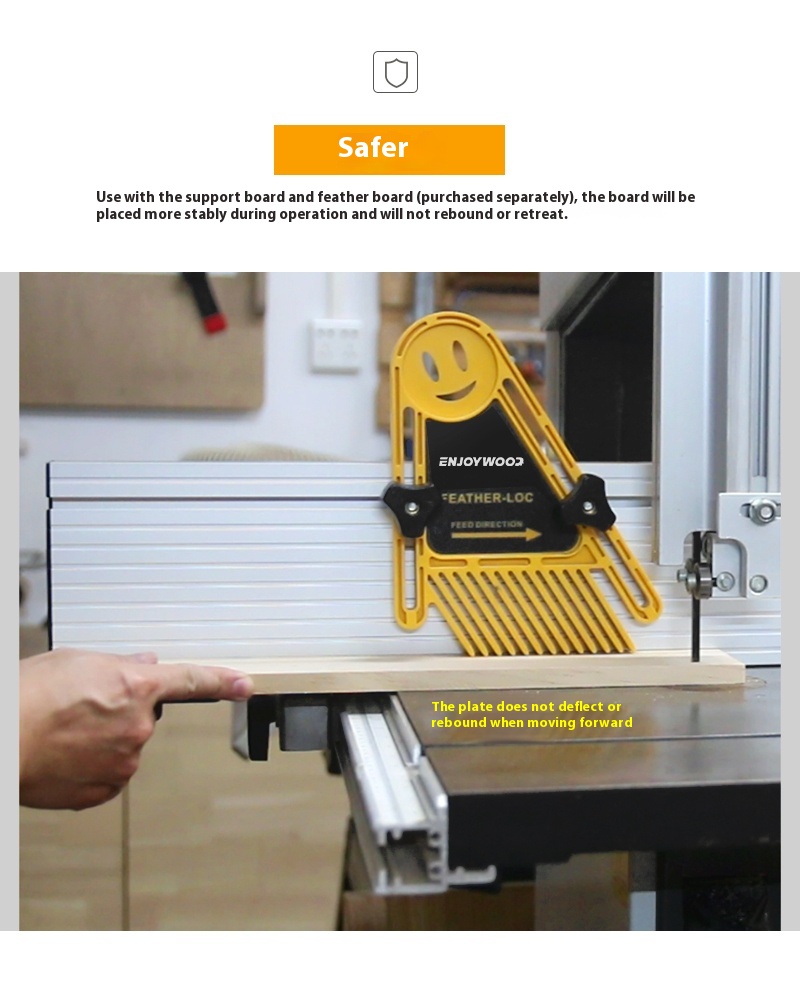 Safer

Use with the support board and feather board (purchased separately), the board will be placed more stably during operation and will not rebound or retreat.

ENJOYWOOD

FEATHER-LOC

FEED DIRECTION

The plate does not deflect or rebound when moving forward