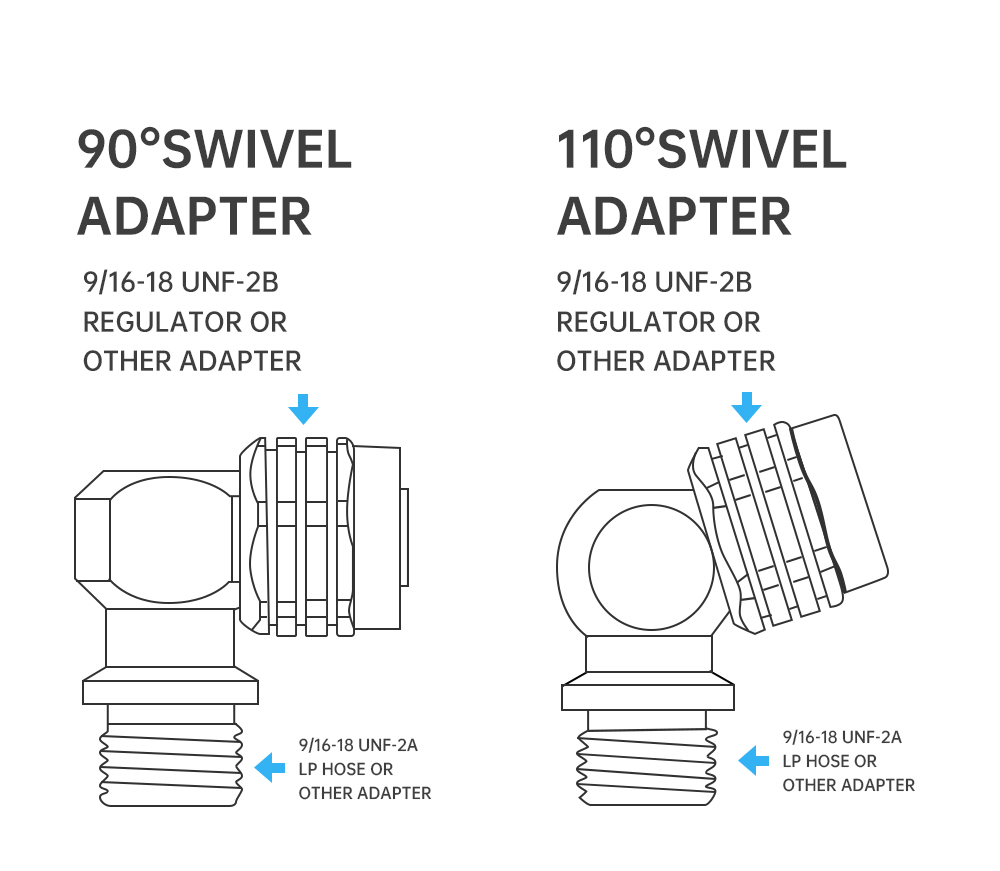 90°SWIVEL ADAPTER

9/16-18 UNF-2B REGULATOR OR OTHER ADAPTER

9/16-18 UNF-2A LP HOSE OR OTHER ADAPTER

110°SWIVEL ADAPTER

9/16-18 UNF-2B REGULATOR OR OTHER ADAPTER

9/16-18 UNF-2A LP HOSE OR OTHER ADAPTER