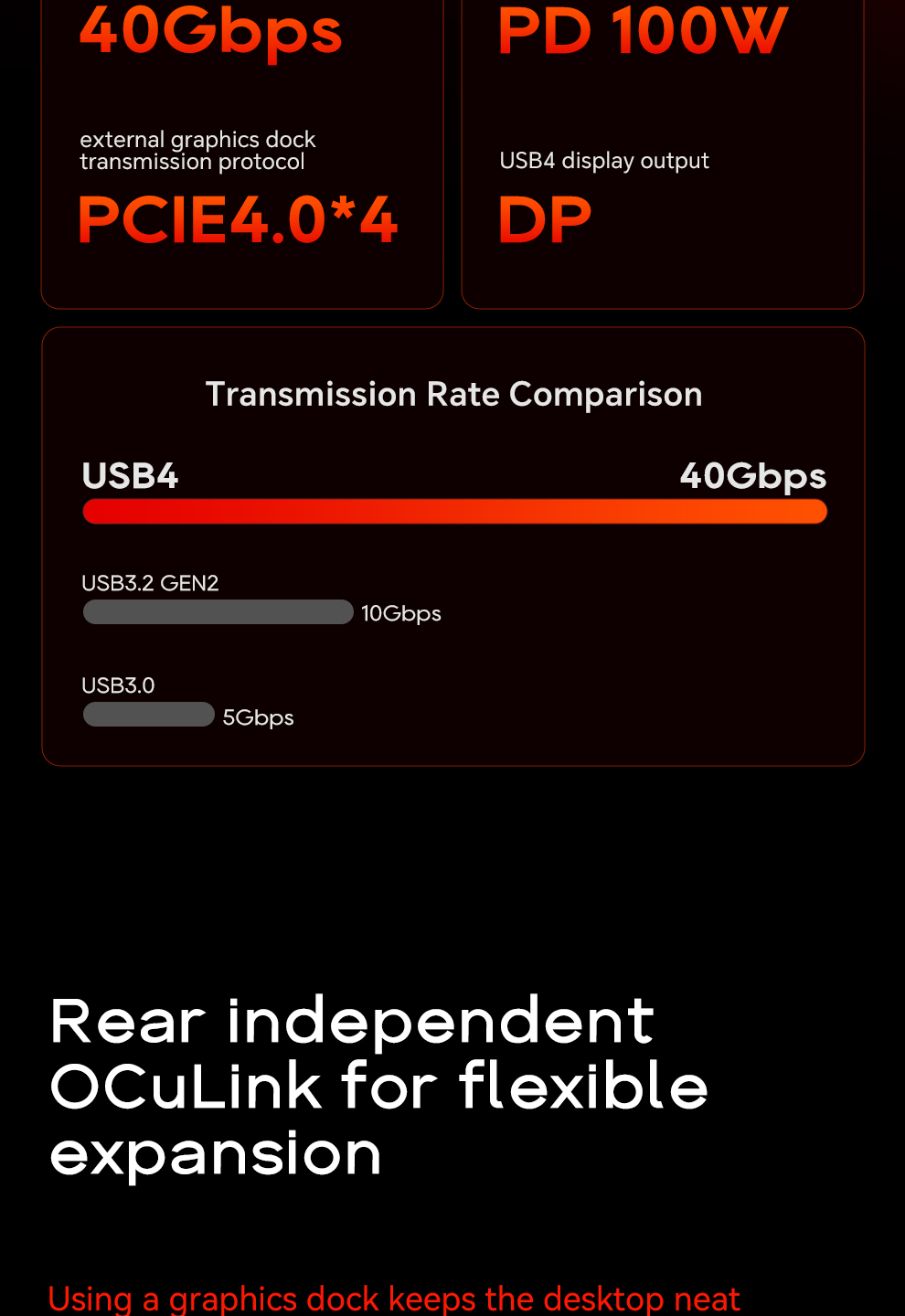 40Gbps

external graphics dock transmission protocol

PCIE4.0*4

PD 100W

USB4 display output

DP

Transmission Rate Comparison

USB4

40Gbps

USB3.2 GEN2

10Gbps

USB3.0

5Gbps

Rear independent OCuLink for flexible expansion

Using a graphics dock keeps the desktop neat