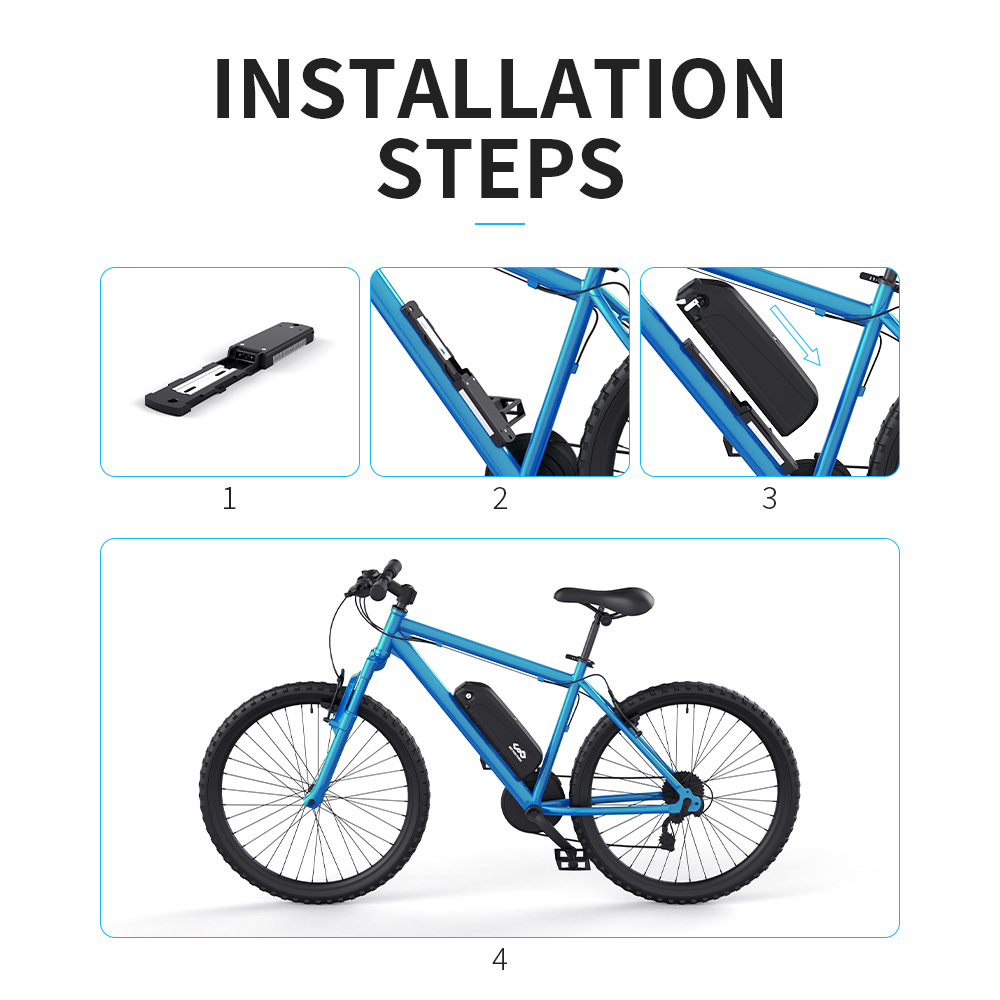 INSTALLATION STEPS

1

2

3

4