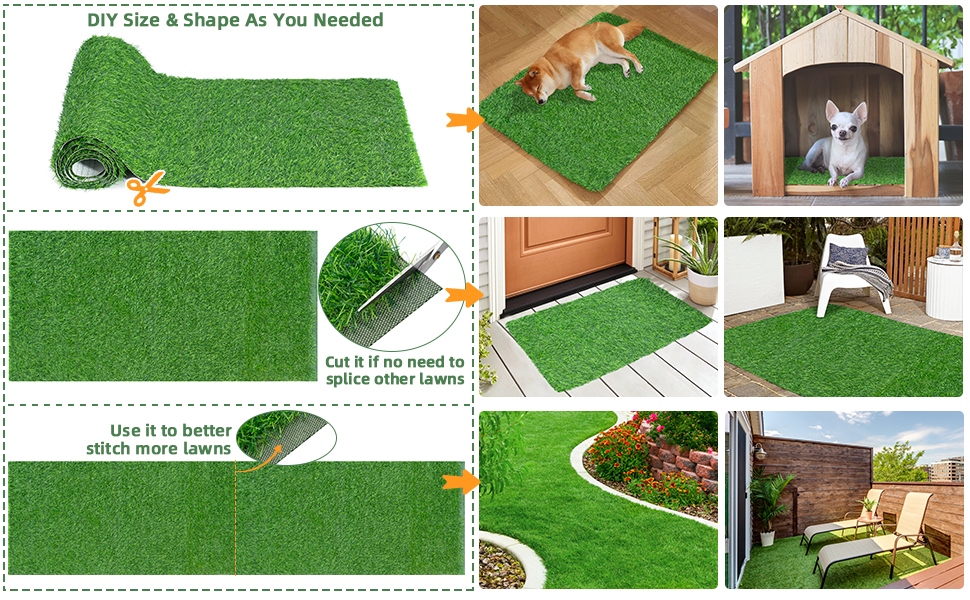 DIY Size & Shape As You Needed

Cut it if no need to splice other lawns

Use it to better stitch more lawns