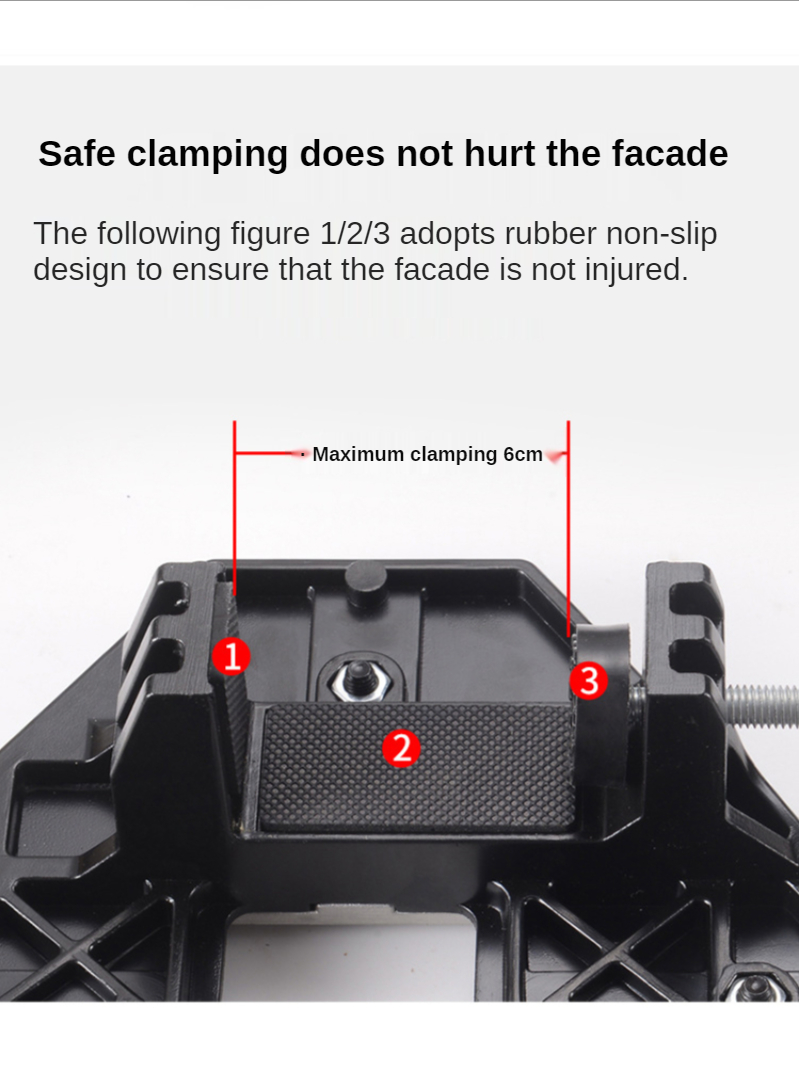 Safe clamping does not hurt the facade

The following figure 1/2/3 adopts rubber non-slip design to ensure that the facade is not injured.

Maximum clamping 6cm

1

2

3