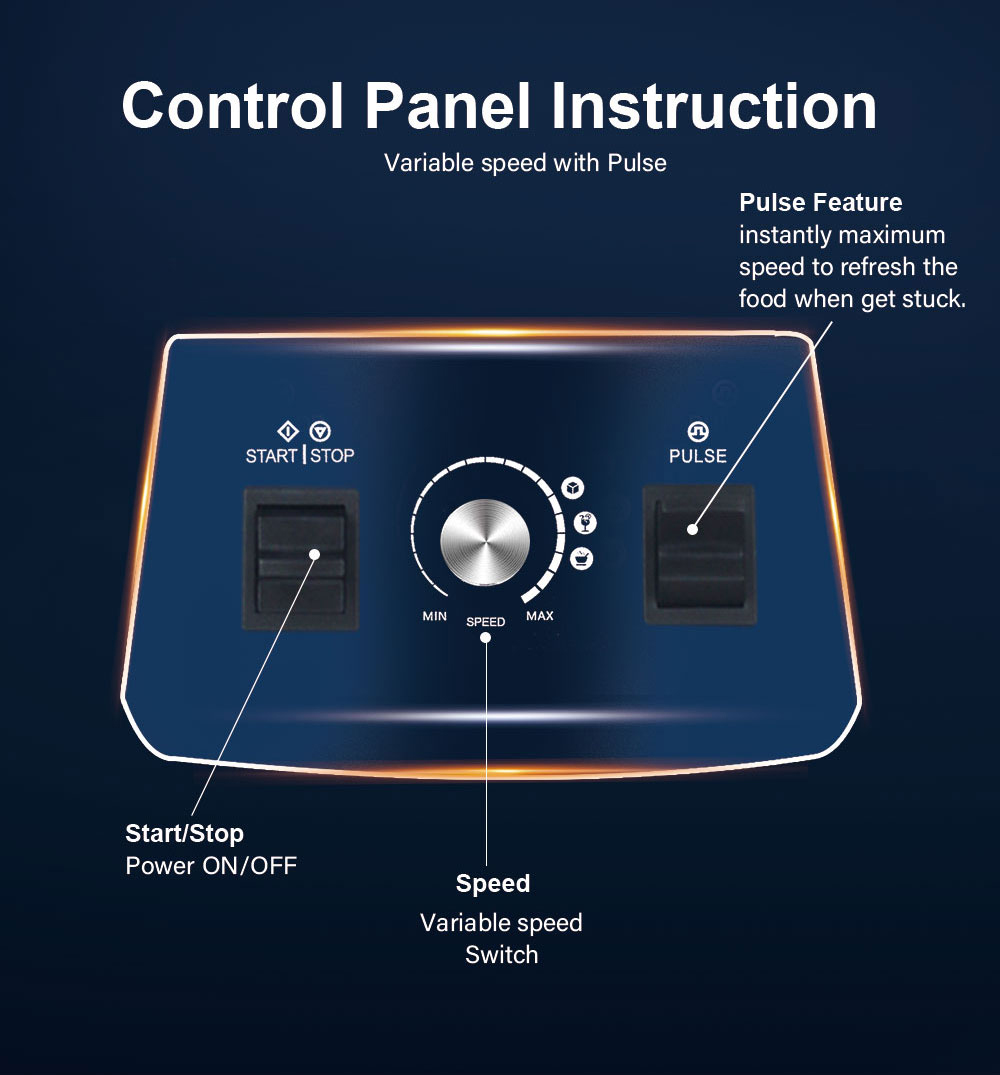 Control Panel Instruction

Variable speed with Pulse

Pulse Feature
instantly maximum speed to refresh the food when get stuck.

START | STOP

PULSE

MIN

SPEED

MAX

Start/Stop
Power ON/OFF

Speed
Variable speed Switch