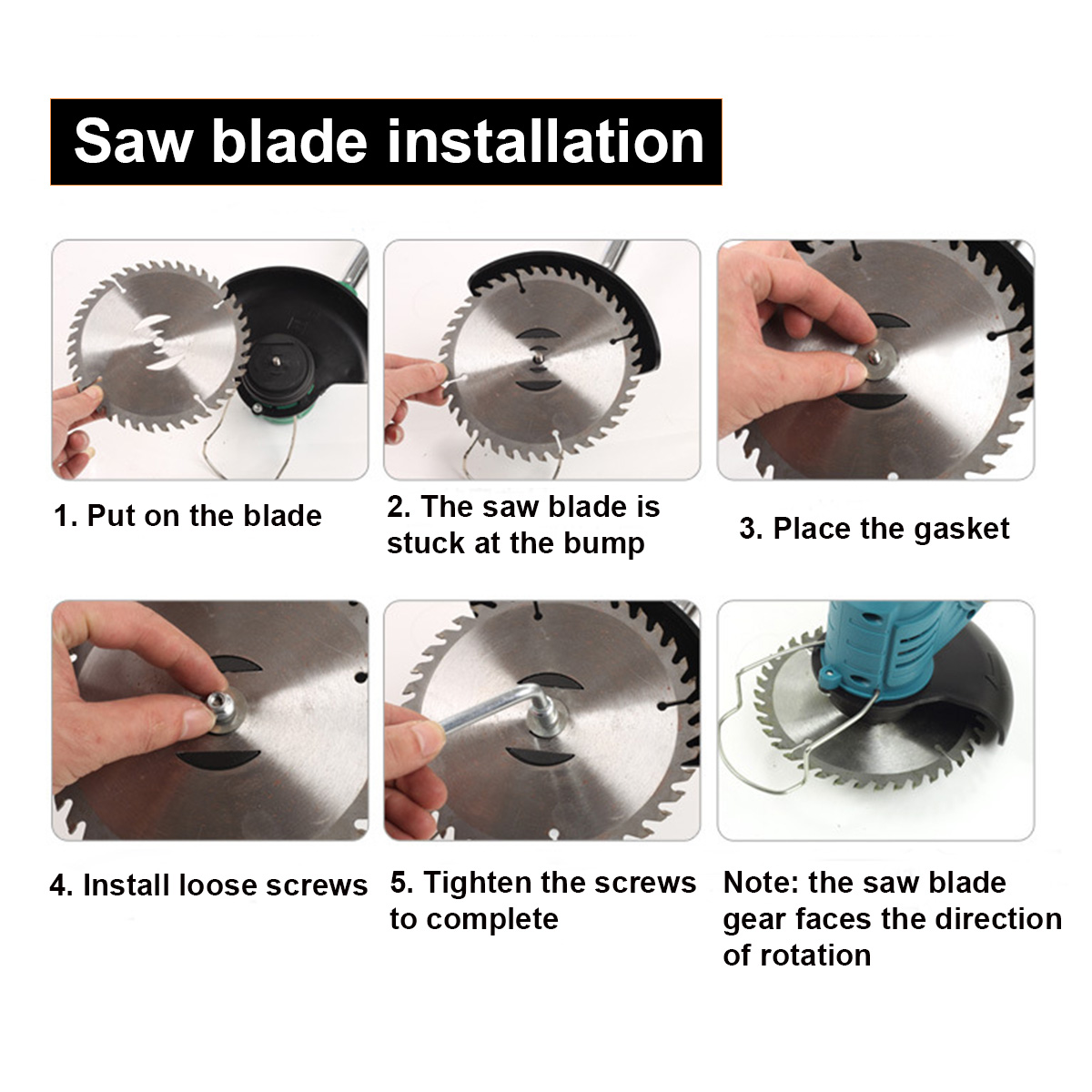 Saw blade installation

1. Put on the blade

2. The saw blade is stuck at the bump

3. Place the gasket

4. Install loose screws

5. Tighten the screws to complete

Note: the saw blade gear faces the direction of rotation