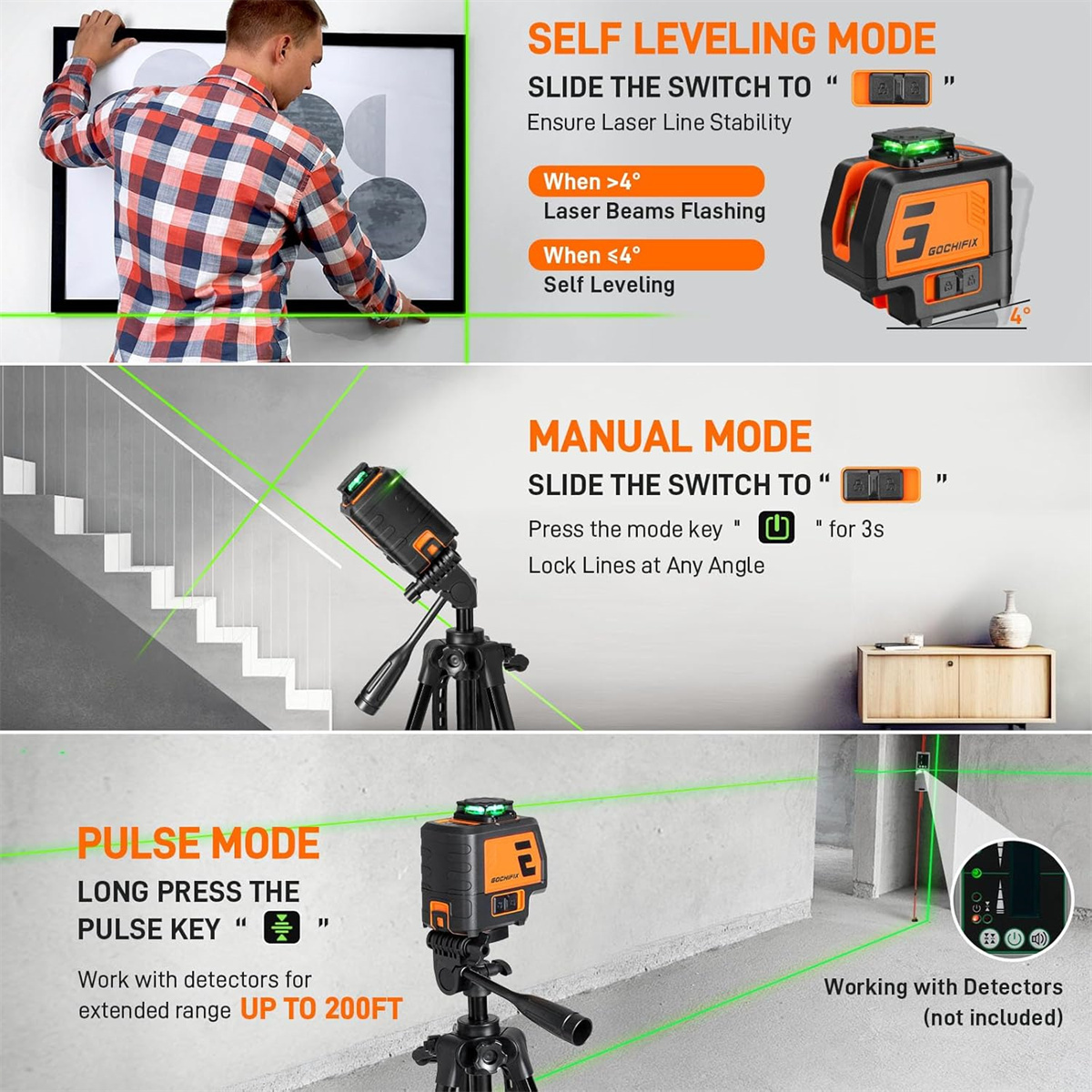 SELF LEVELING MODE
SLIDE THE SWITCH TO " "
Ensure Laser Line Stability

When >4°
Laser Beams Flashing

When ≤4°
Self Leveling

GOCHIFIX
4°

MANUAL MODE
SLIDE THE SWITCH TO " "
Press the mode key " " for 3s
Lock Lines at Any Angle

PULSE MODE
LONG PRESS THE PULSE KEY " "

Work with detectors for extended range UP TO 200FT

GOCHIFIX

Working with Detectors (not included)