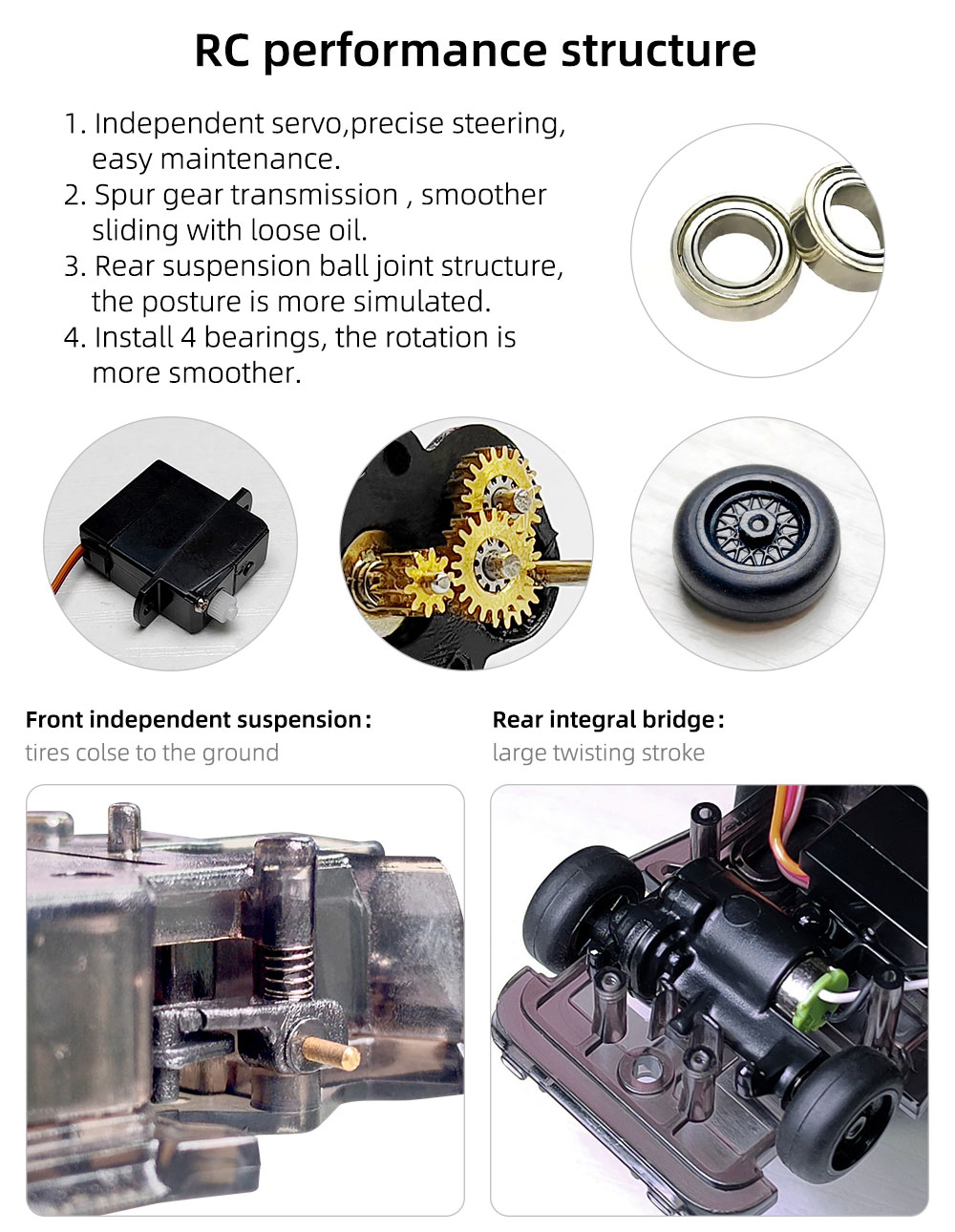 RC performance structure

1. Independent servo,precise steering, easy maintenance.
2. Spur gear transmission , smoother sliding with loose oil.
3. Rear suspension ball joint structure, the posture is more simulated.
4. Install 4 bearings, the rotation is more smoother.

Front independent suspension:
tires colse to the ground

Rear integral bridge:
large twisting stroke