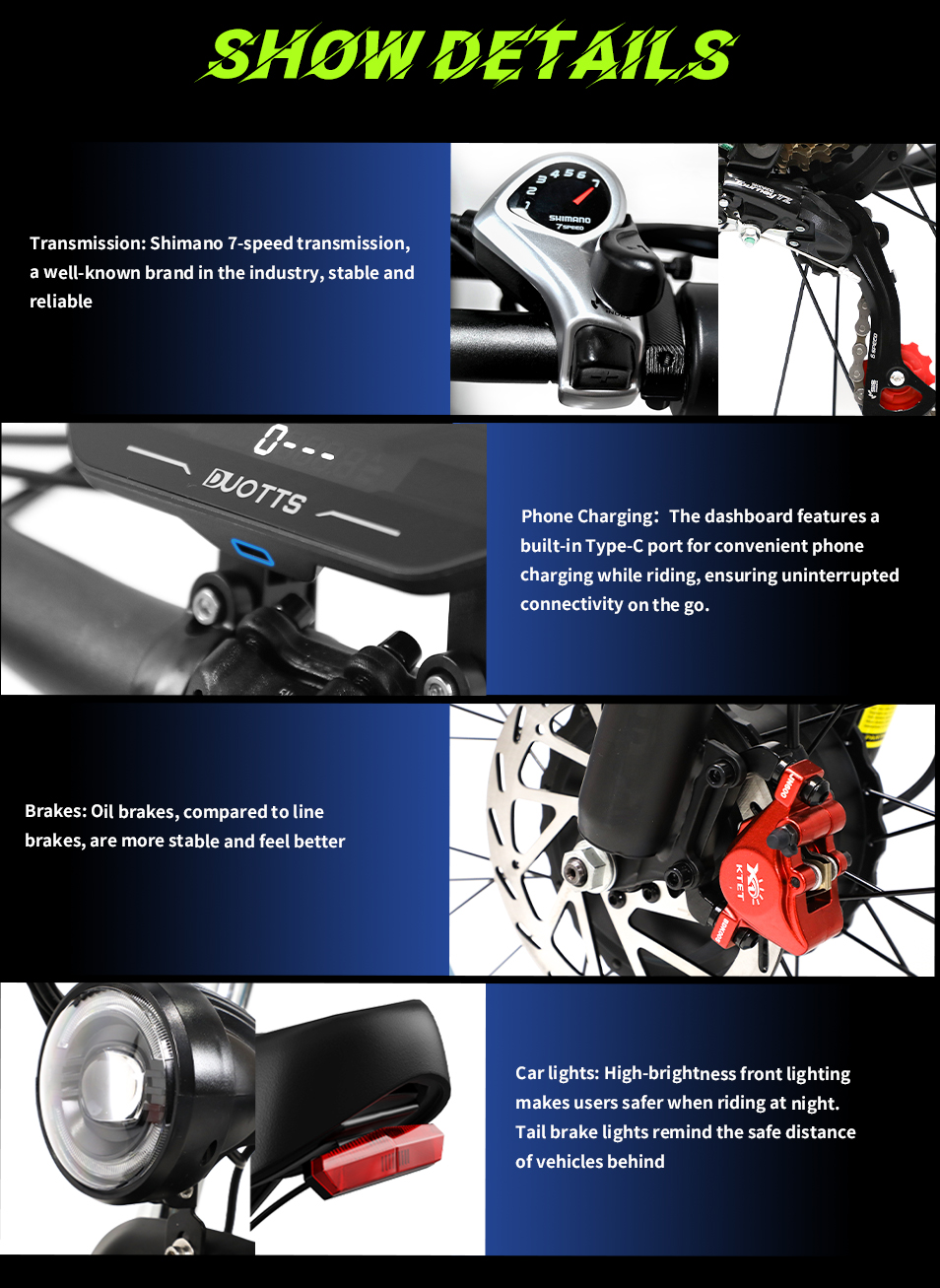 SHOW DETAILS

Transmission: Shimano 7-speed transmission, a well-known brand in the industry, stable and reliable

1 2 3 4 5 6 7
SHIMANO
7 SPEED

0---
DUOTTS

Phone Charging: The dashboard features a built-in Type-C port for convenient phone charging while riding, ensuring uninterrupted connectivity on the go.

Brakes: Oil brakes, compared to line brakes, are more stable and feel better

KTET

Car lights: High-brightness front lighting makes users safer when riding at night. Tail brake lights remind the safe distance of vehicles behind