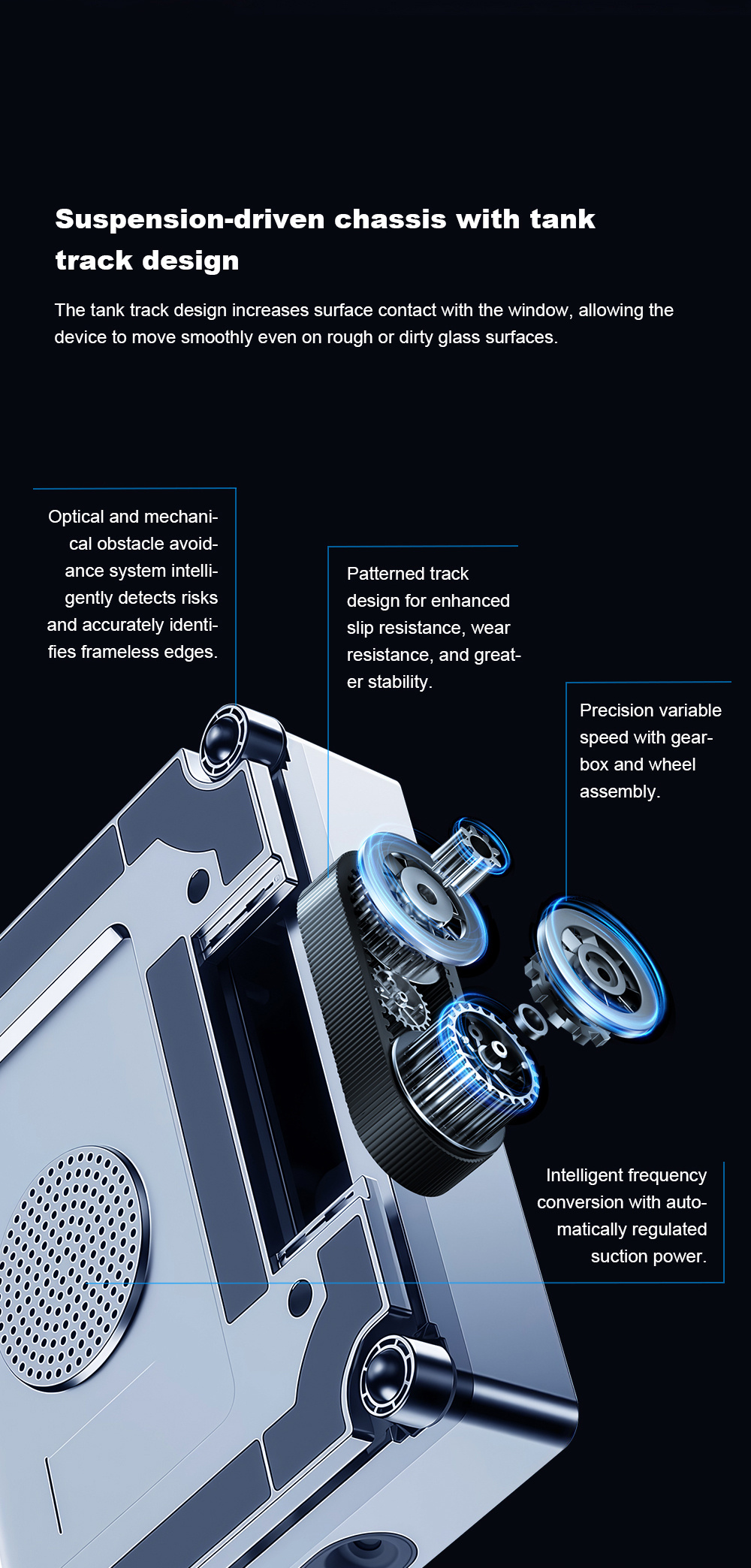 Suspension-driven chassis with tank track design

The tank track design increases surface contact with the window, allowing the device to move smoothly even on rough or dirty glass surfaces.

Optical and mechanical obstacle avoidance system intelligently detects risks and accurately identifies frameless edges.

Patterned track design for enhanced slip resistance, wear resistance, and greater stability.

Precision variable speed with gearbox and wheel assembly.

Intelligent frequency conversion with automatically regulated suction power.