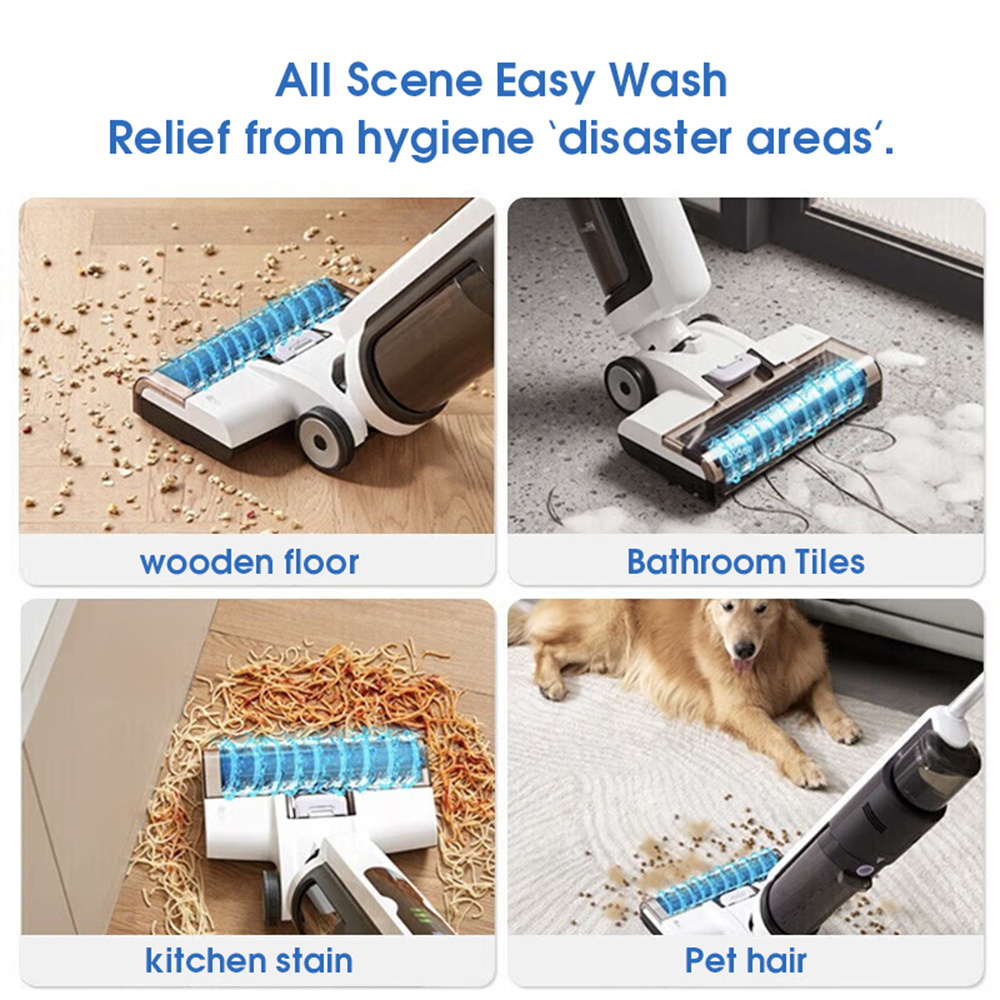 All Scene Easy Wash
Relief from hygiene `disaster areas´.

wooden floor

Bathroom Tiles

kitchen stain

Pet hair